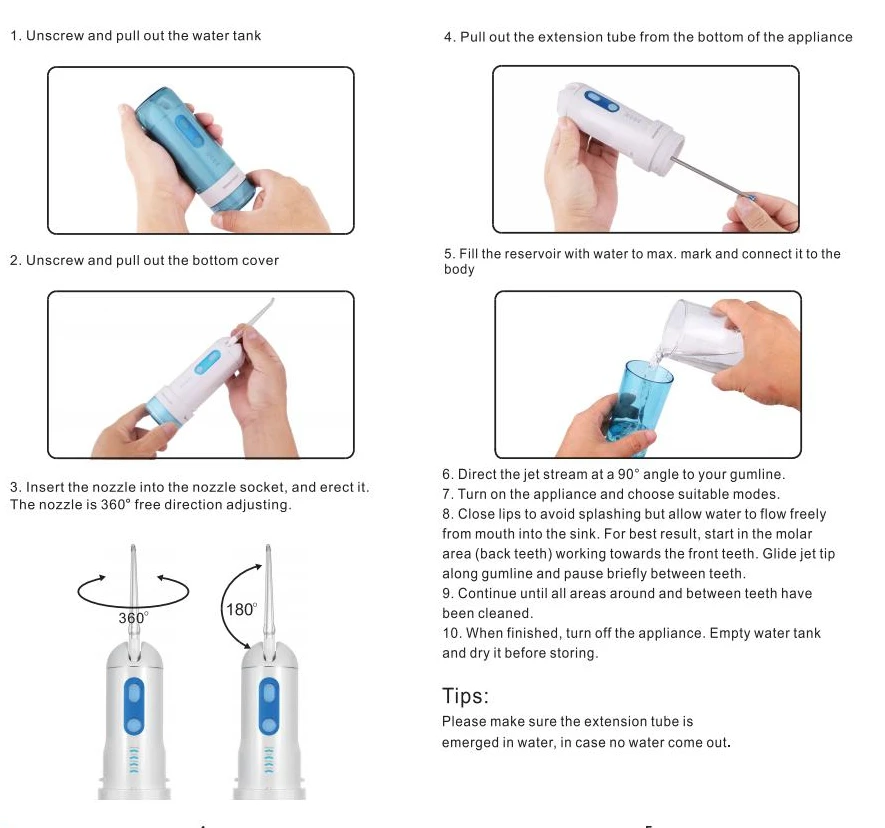 1. Unscrew and pull out the water tank

2. Unscrew and pull out the bottom cover

3. Insert the nozzle into the nozzle socket, and erect it. The nozzle is 360° free direction adjusting.

360°

180°

4. Pull out the extension tube from the bottom of the appliance

5. Fill the reservoir with water to max. mark and connect it to the body

6. Direct the jet stream at a 90° angle to your gumline.
7. Turn on the appliance and choose suitable modes.
8. Close lips to avoid splashing but allow water to flow freely from mouth into the sink. For best result, start in the molar area (back teeth) working towards the front teeth. Glide jet tip along gumline and pause briefly between teeth.
9. Continue until all areas around and between teeth have been cleaned.
10. When finished, turn off the appliance. Empty water tank and dry it before storing.

Tips:
Please make sure the extension tube is emerged in water, in case no water come out.