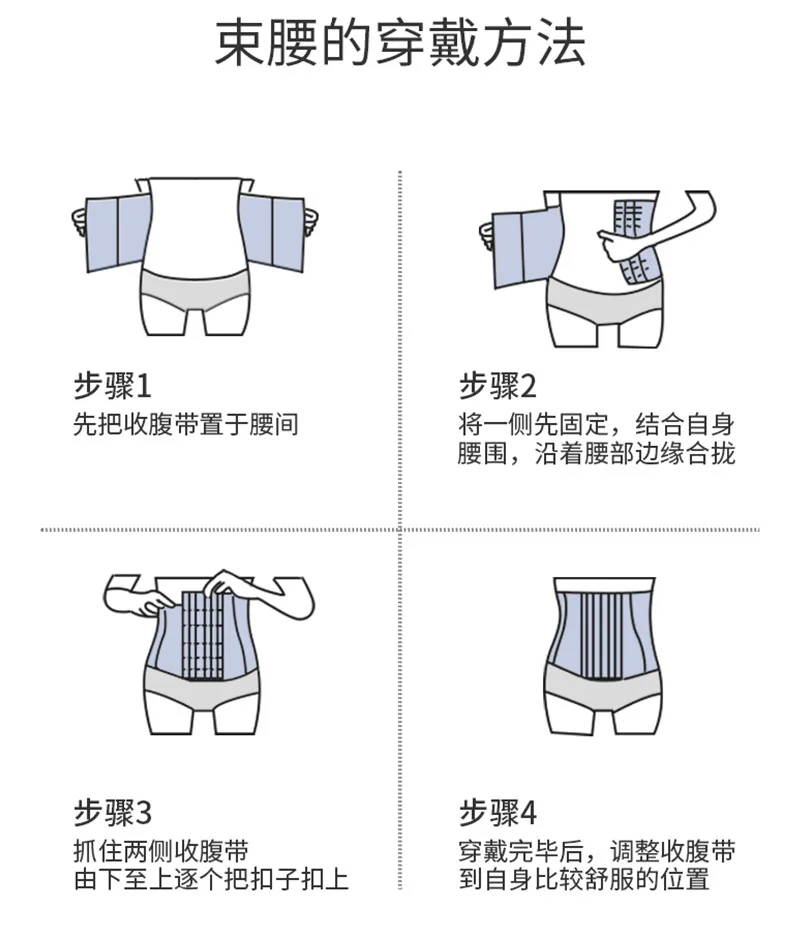 束腰的穿戴方法

步骤1
先把收腹带置于腰间

步骤2
将一侧先固定，结合自身腰围，沿着腰部边缘合拢

步骤3
抓住两侧收腹带
由下至上逐个把扣子扣上

步骤4
穿戴完毕后，调整收腹带到自身比较舒服的位置