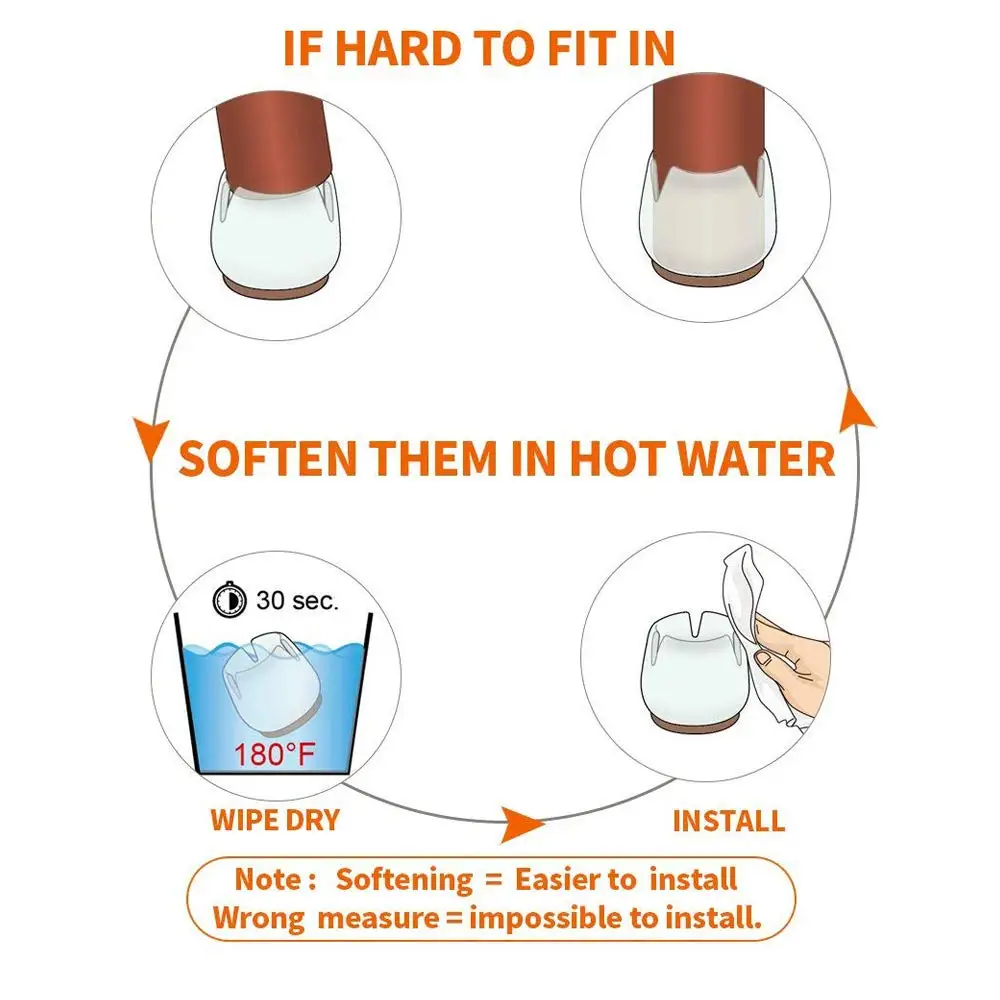 IF HARD TO FIT IN

SOFTEN THEM IN HOT WATER

30 sec.

180°F

WIPE DRY

INSTALL

Note : Softening = Easier to install
Wrong measure = impossible to install.