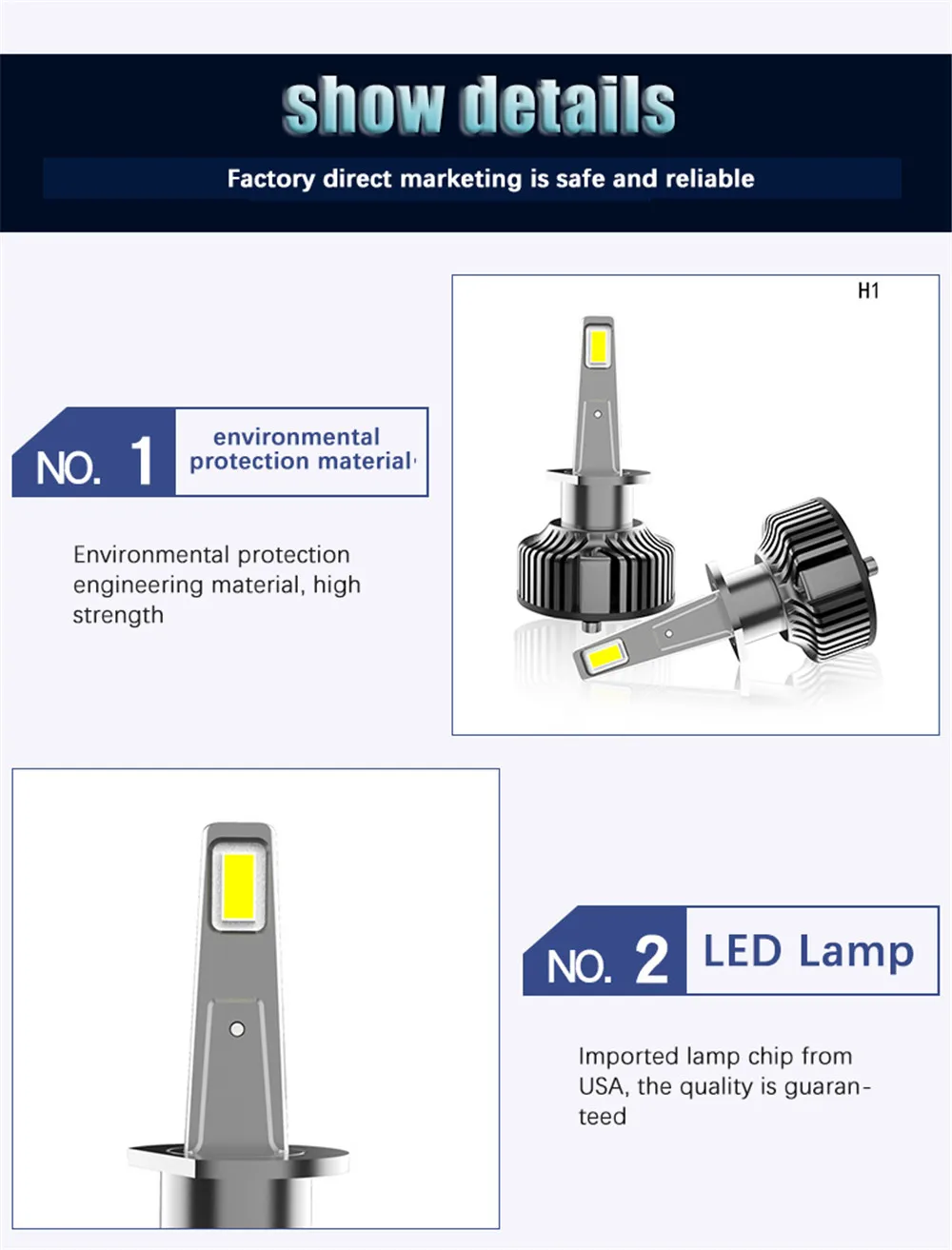 show details

Factory direct marketing is safe and reliable

H1

NO. 1 environmental protection material

Environmental protection engineering material, high strength

NO. 2 LED Lamp

Imported lamp chip from USA, the quality is guaranteed