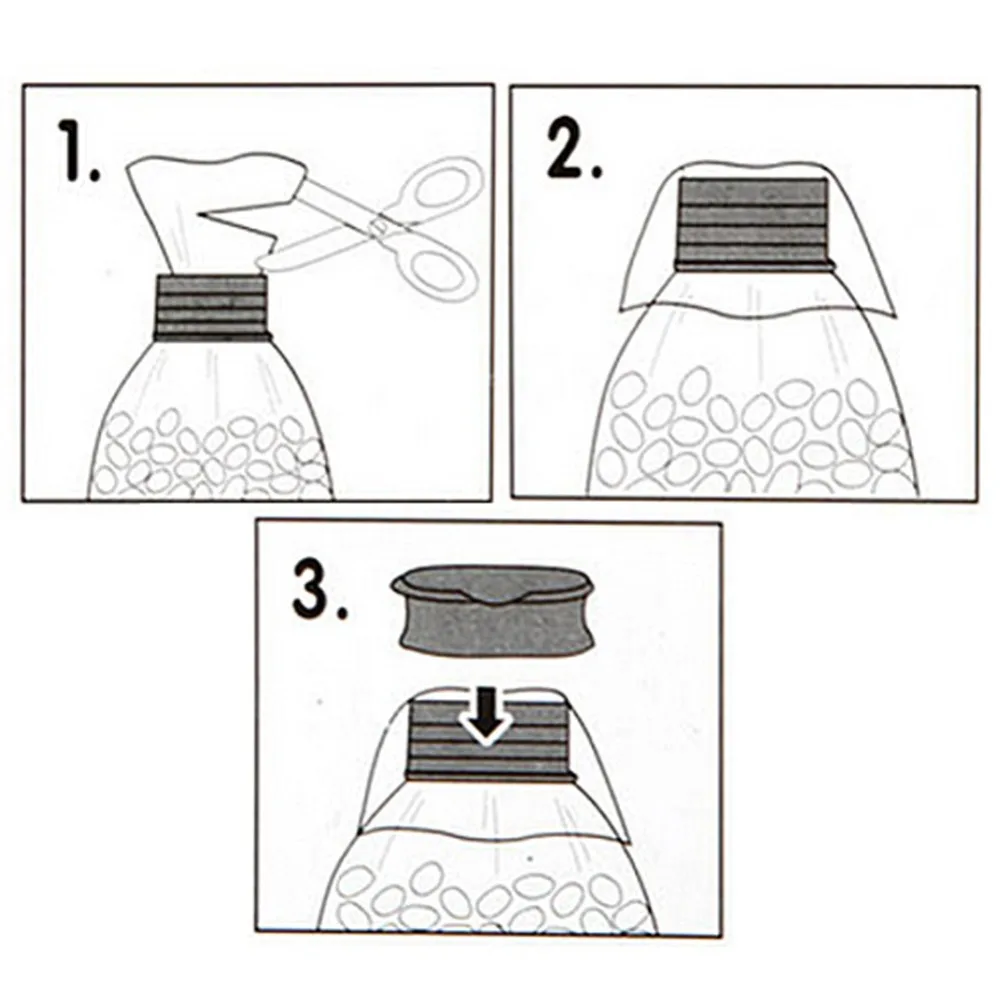 1.

2.

3.