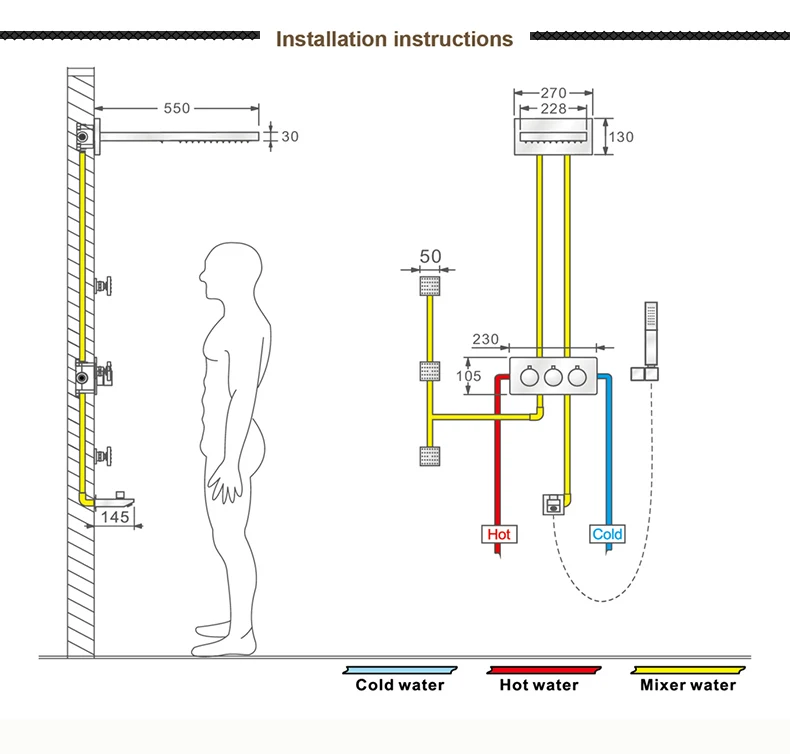 Installation instructions

550
30
145

270
228
130
50
230
105
Hot
Cold

Cold water
Hot water
Mixer water