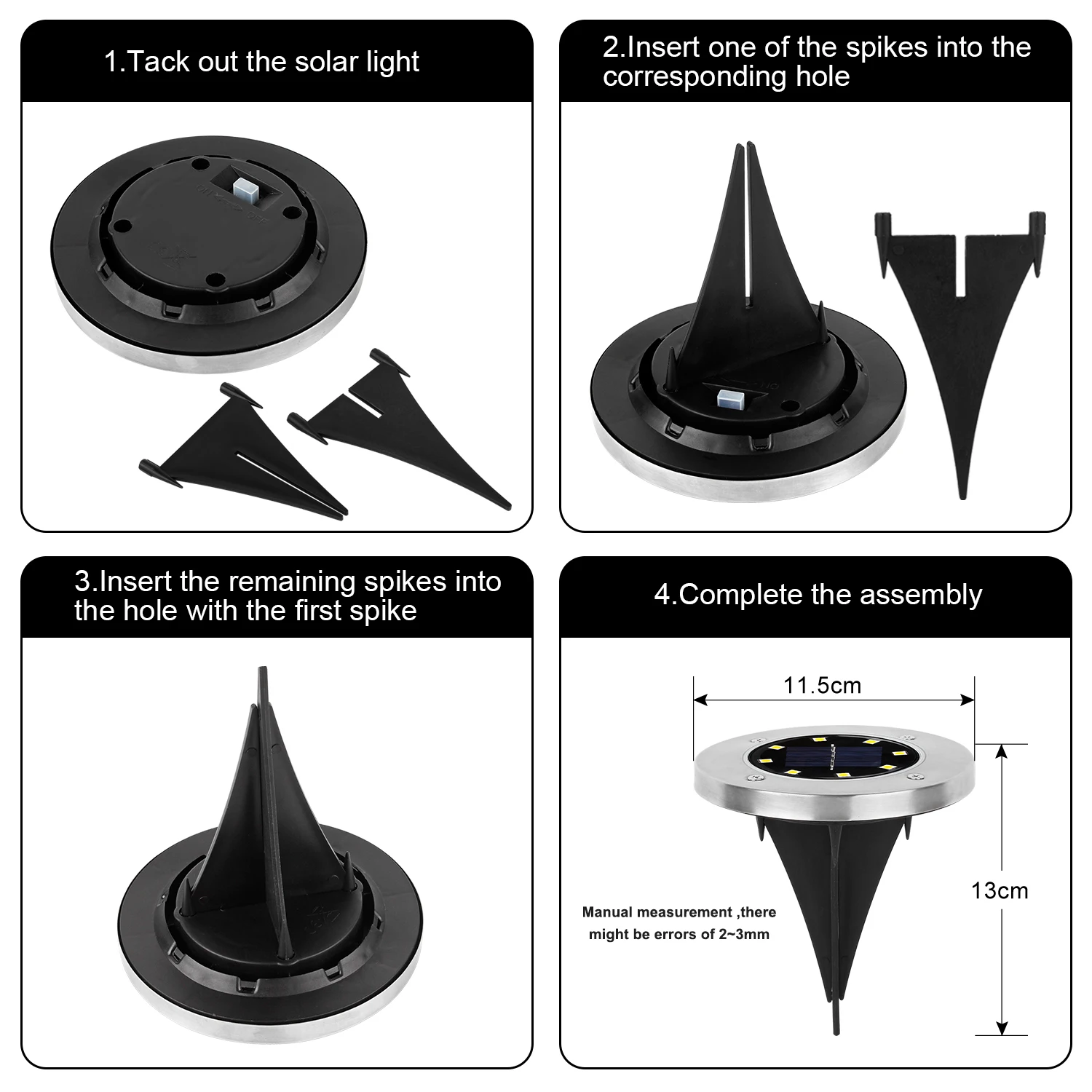 1.Tack out the solar light

2.Insert one of the spikes into the corresponding hole

3.Insert the remaining spikes into the hole with the first spike

4.Complete the assembly

11.5cm

13cm

Manual measurement ,there might be errors of 2~3mm