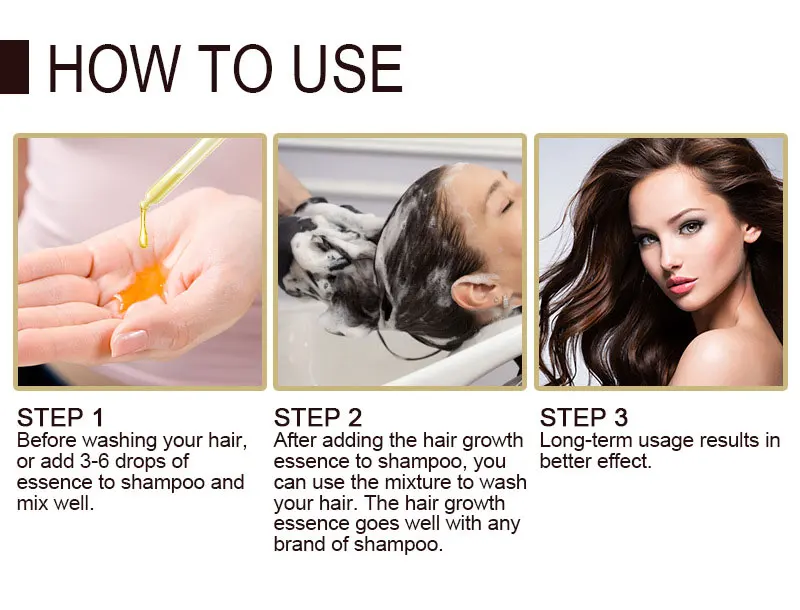 HOW TO USE

STEP 1
Before washing your hair, or add 3-6 drops of essence to shampoo and mix well.

STEP 2
After adding the hair growth essence to shampoo, you can use the mixture to wash your hair. The hair growth essence goes well with any brand of shampoo.

STEP 3
Long-term usage results in better effect.