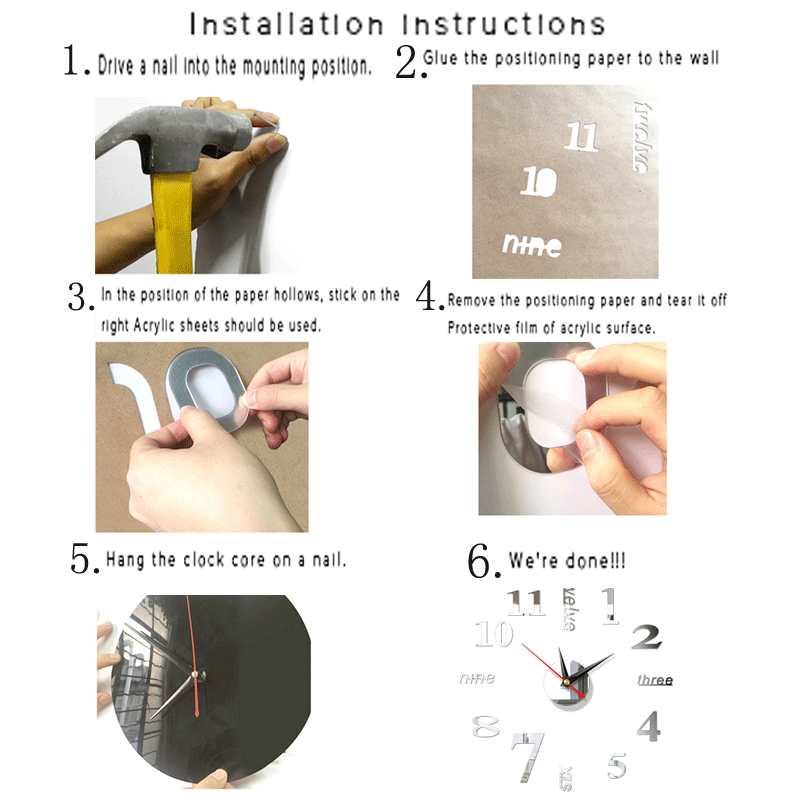 Installation Instructions

1. Drive a nail into the mounting position.

2. Glue the positioning paper to the wall

11
twelve
10
nine

3. In the position of the paper hollows, stick on the right Acrylic sheets should be used.

4. Remove the positioning paper and tear it off Protective film of acrylic surface.

5. Hang the clock core on a nail.

6. We're done!!!

11
twelve
1
10
2
nine
three
8
4
7
six
5