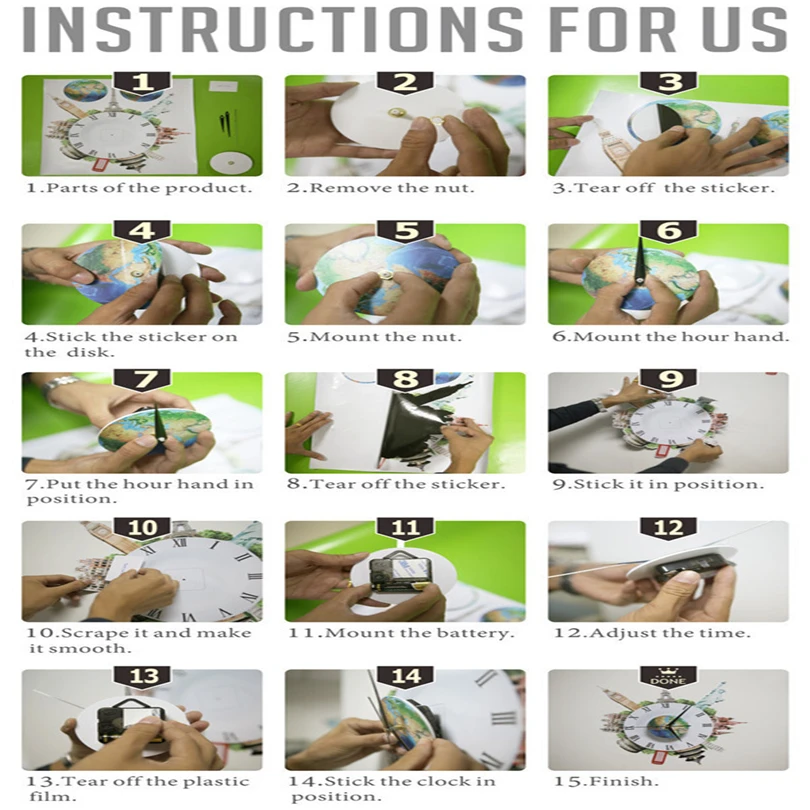 INSTRUCTIONS FOR US

1

1.Parts of the product.

2

2.Remove the nut.

3

3.Tear off the sticker.

4

4.Stick the sticker on the disk.

5

5.Mount the nut.

6

6.Mount the hour hand.

7

7.Put the hour hand in position.

8

8.Tear off the sticker.

9

9.Stick it in position.

10

10.Scrape it and make it smooth.

11

11.Mount the battery.

12

12.Adjust the time.

13

13.Tear off the plastic film.

14

14.Stick the clock in position.

DONE

15.Finish.