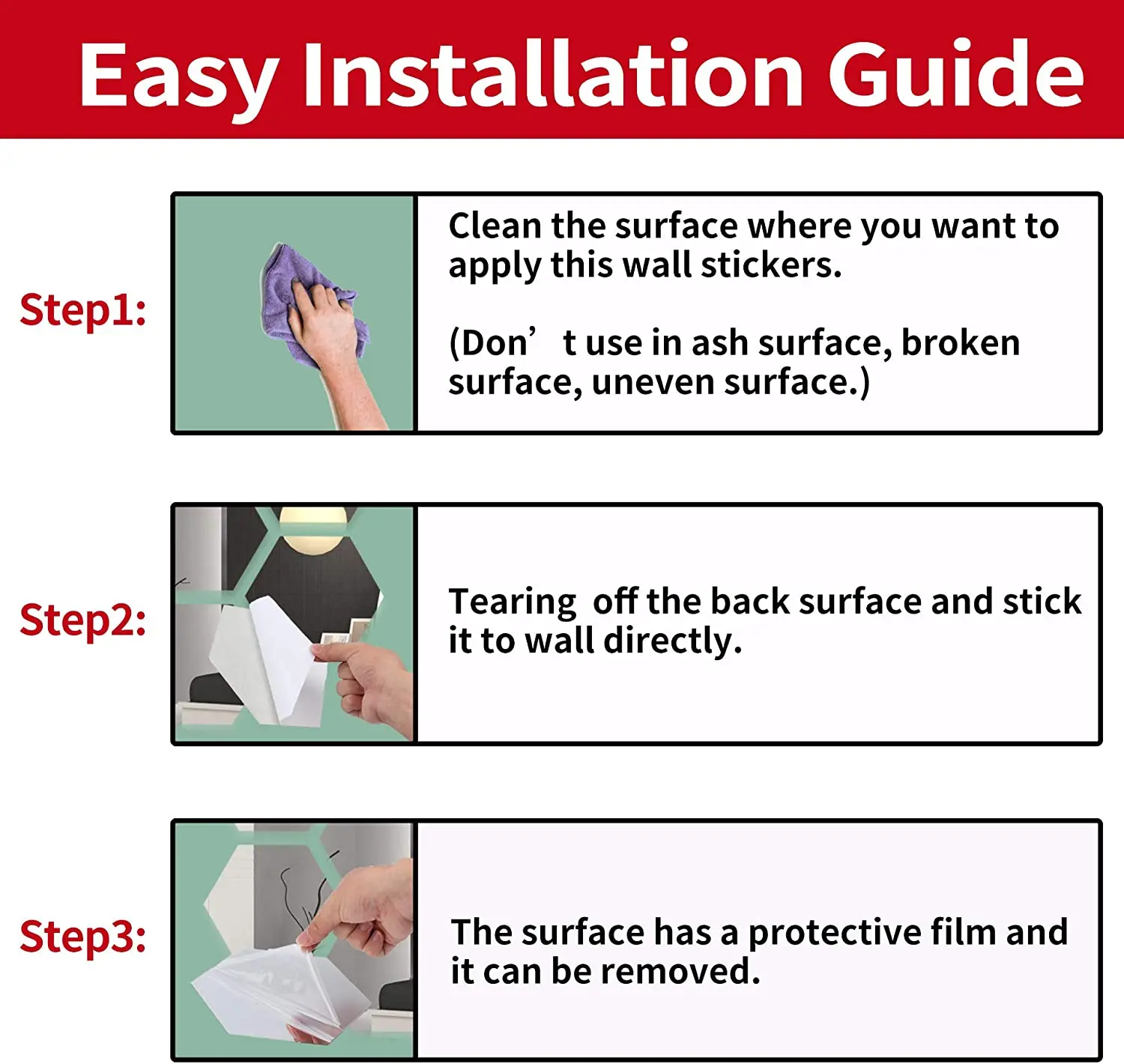 Easy Installation Guide

Step1:

Clean the surface where you want to apply this wall stickers.

(Don’ t use in ash surface, broken surface, uneven surface.)

Step2:

Tearing off the back surface and stick it to wall directly.

Step3:

The surface has a protective film and it can be removed.