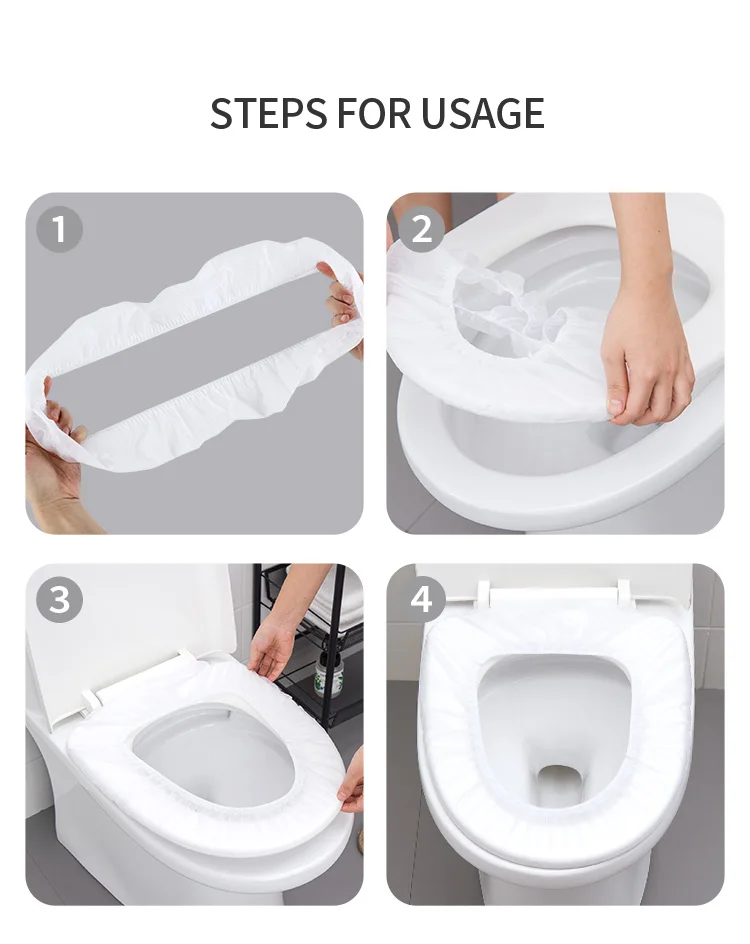 STEPS FOR USAGE

1

2

3

4