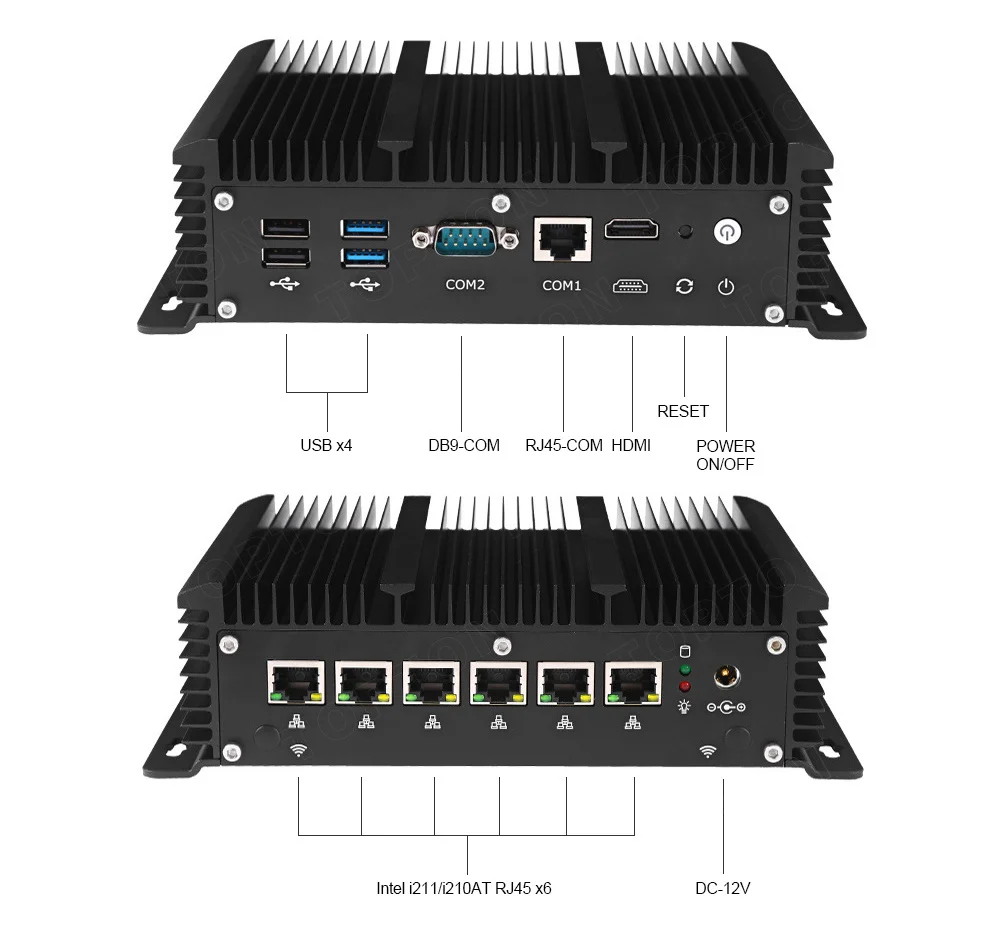 COM2
COM1

USB x4
DB9-COM
RJ45-COM
HDMI
RESET
POWER ON/OFF

Intel i211/i210AT RJ45 x6
DC-12V