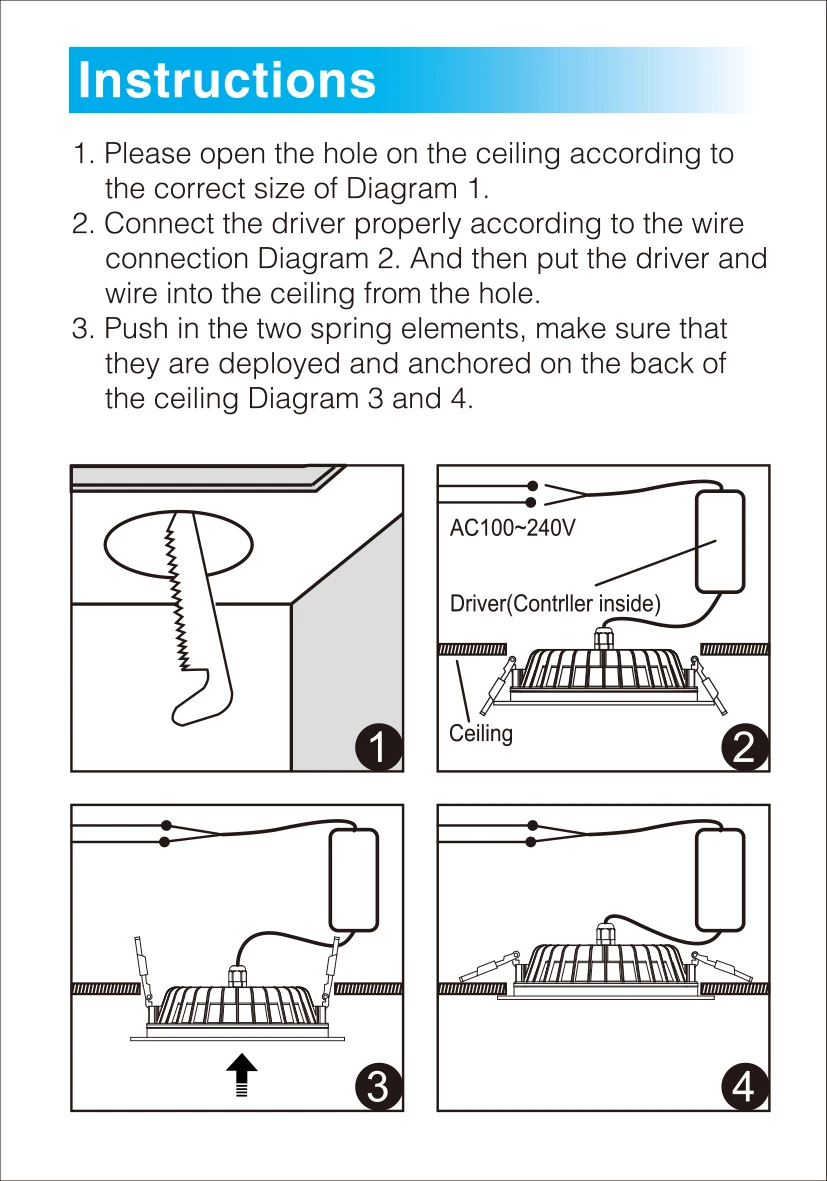 Instructions

1. Please open the hole on the ceiling according to the correct size of Diagram 1.
2. Connect the driver properly according to the wire connection Diagram 2. And then put the driver and wire into the ceiling from the hole.
3. Push in the two spring elements, make sure that they are deployed and anchored on the back of the ceiling Diagram 3 and 4.

1

AC100~240V

Driver(Contrller inside)

Ceiling

2

3

4