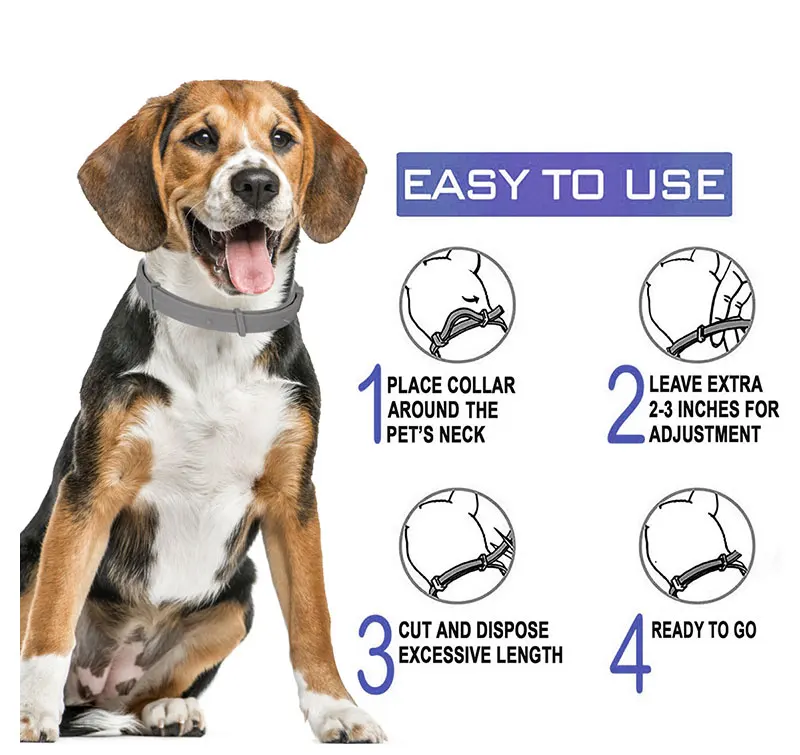 EASY TO USE

1 PLACE COLLAR AROUND THE PET'S NECK

2 LEAVE EXTRA 2-3 INCHES FOR ADJUSTMENT

3 CUT AND DISPOSE EXCESSIVE LENGTH

4 READY TO GO