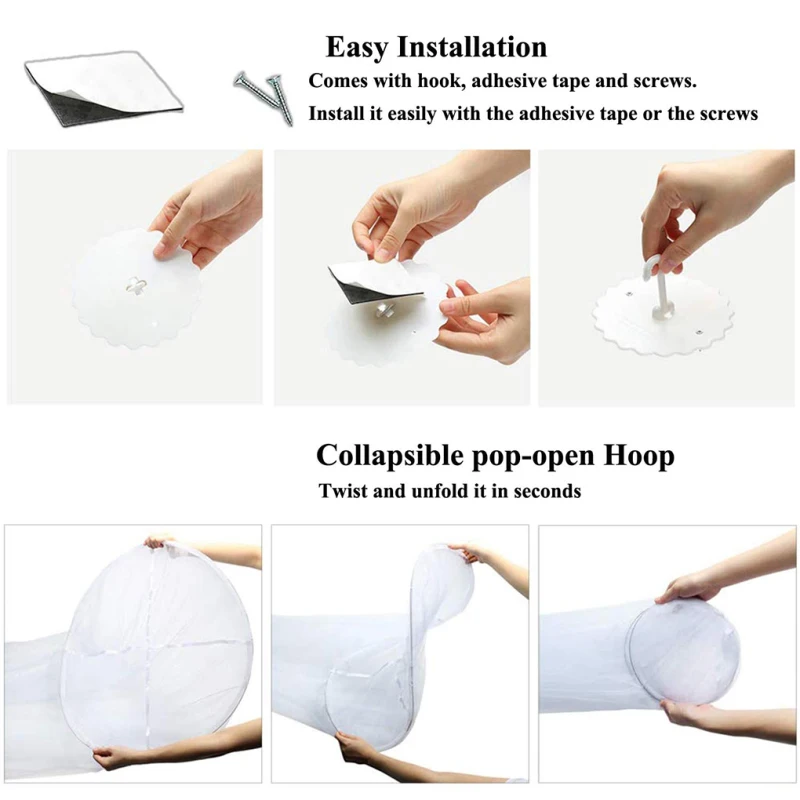 Easy Installation

Comes with hook, adhesive tape and screws.

Install it easily with the adhesive tape or the screws

Collapsible pop-open Hoop

Twist and unfold it in seconds