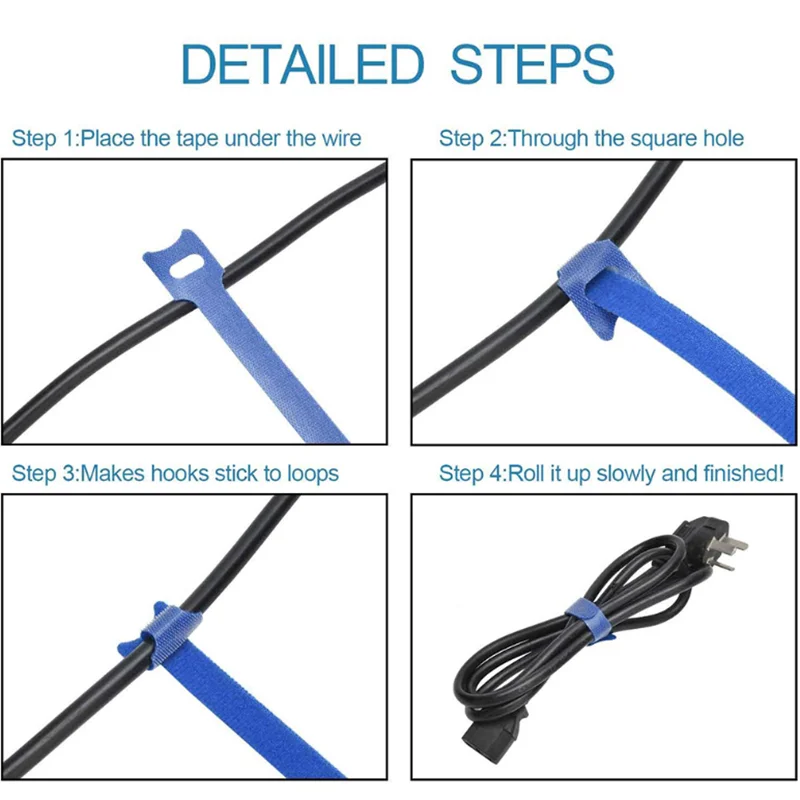 DETAILED STEPS

Step 1:Place the tape under the wire

Step 2:Through the square hole

Step 3:Makes hooks stick to loops

Step 4:Roll it up slowly and finished!