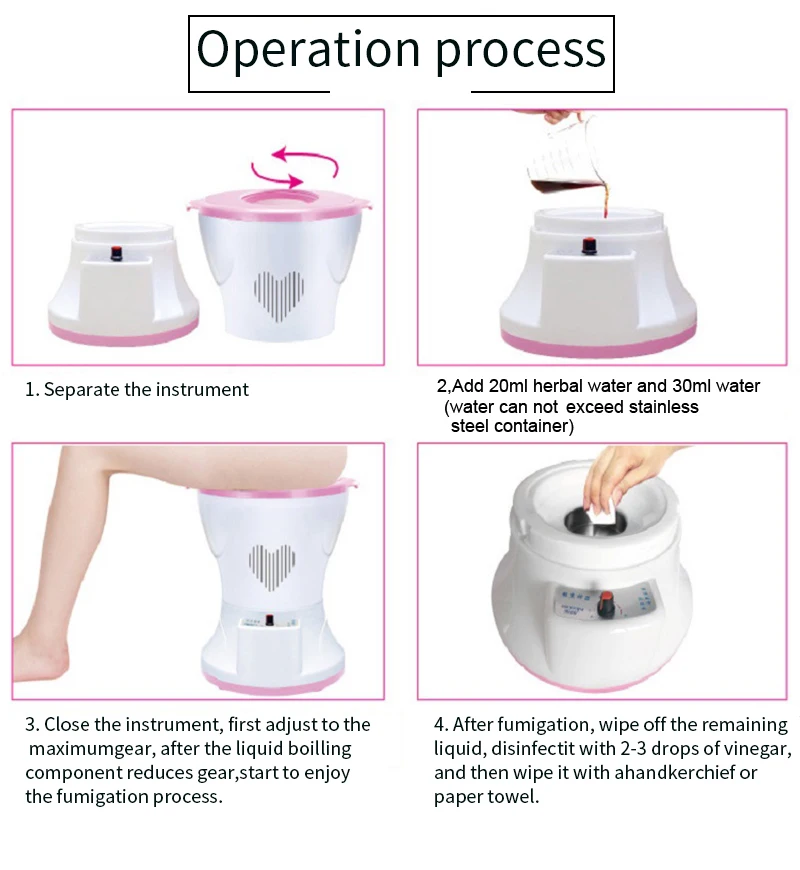 Operation process

1. Separate the instrument

2,Add 20ml herbal water and 30ml water (water can not exceed stainless steel container)

3. Close the instrument, first adjust to the maximumgear, after the liquid boilling component reduces gear,start to enjoy the fumigation process.

4. After fumigation, wipe off the remaining liquid, disinfectit with 2-3 drops of vinegar, and then wipe it with ahandkerchief or paper towel.