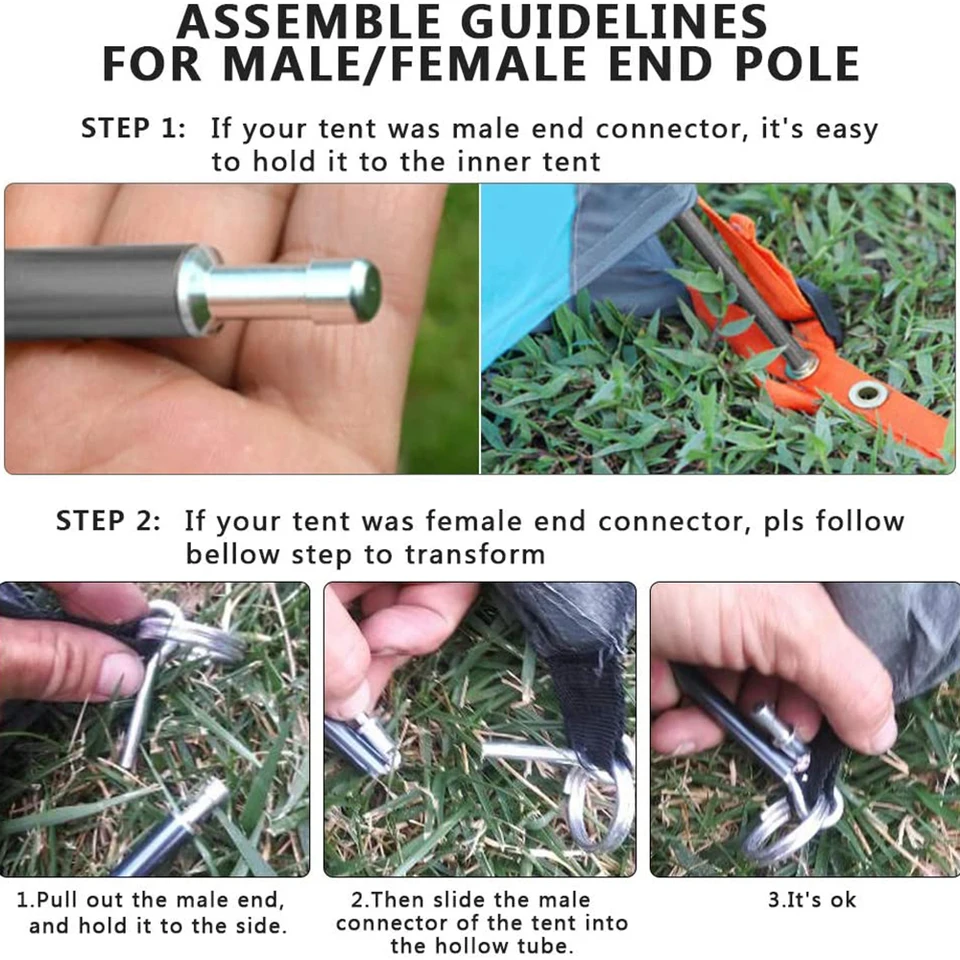 ASSEMBLE GUIDELINES
FOR MALE/FEMALE END POLE

STEP 1: If your tent was male end connector, it's easy to hold it to the inner tent

STEP 2: If your tent was female end connector, pls follow bellow step to transform

1.Pull out the male end, and hold it to the side.

2.Then slide the male connector of the tent into the hollow tube.

3.It's ok