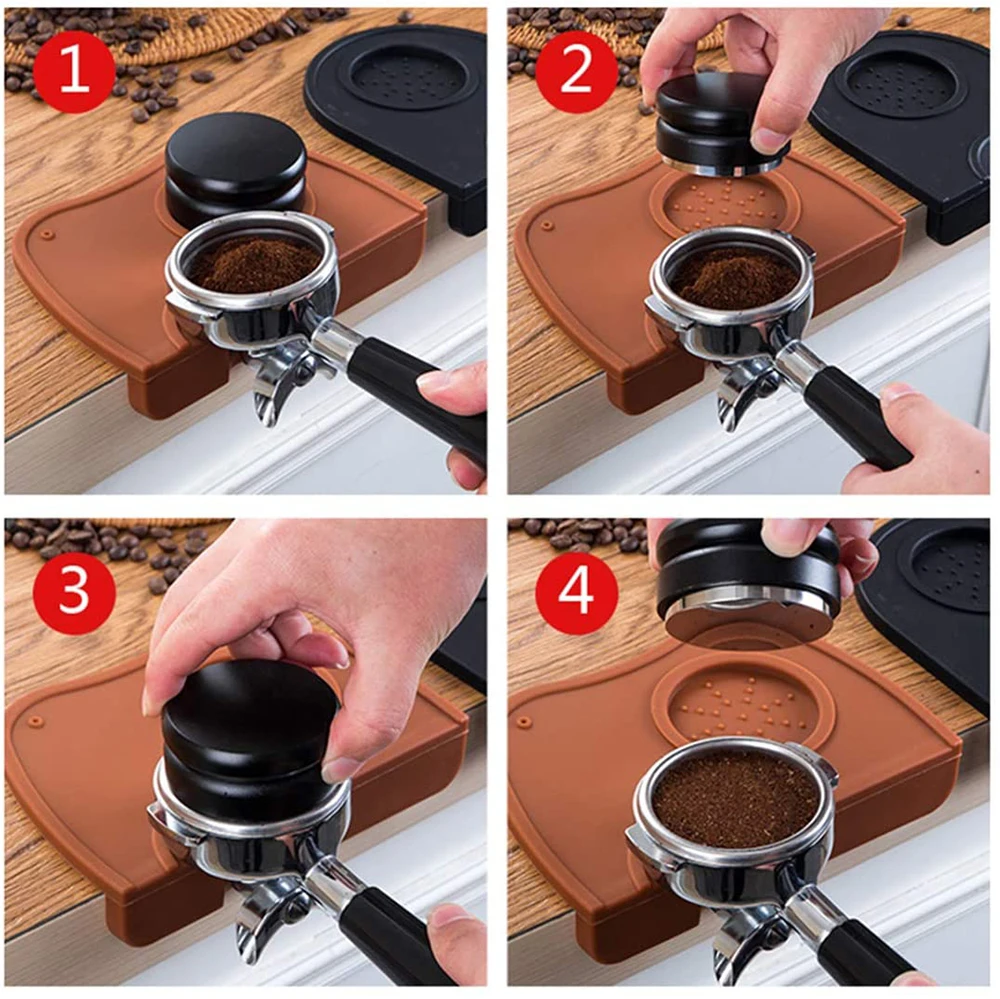 1

2

3

4