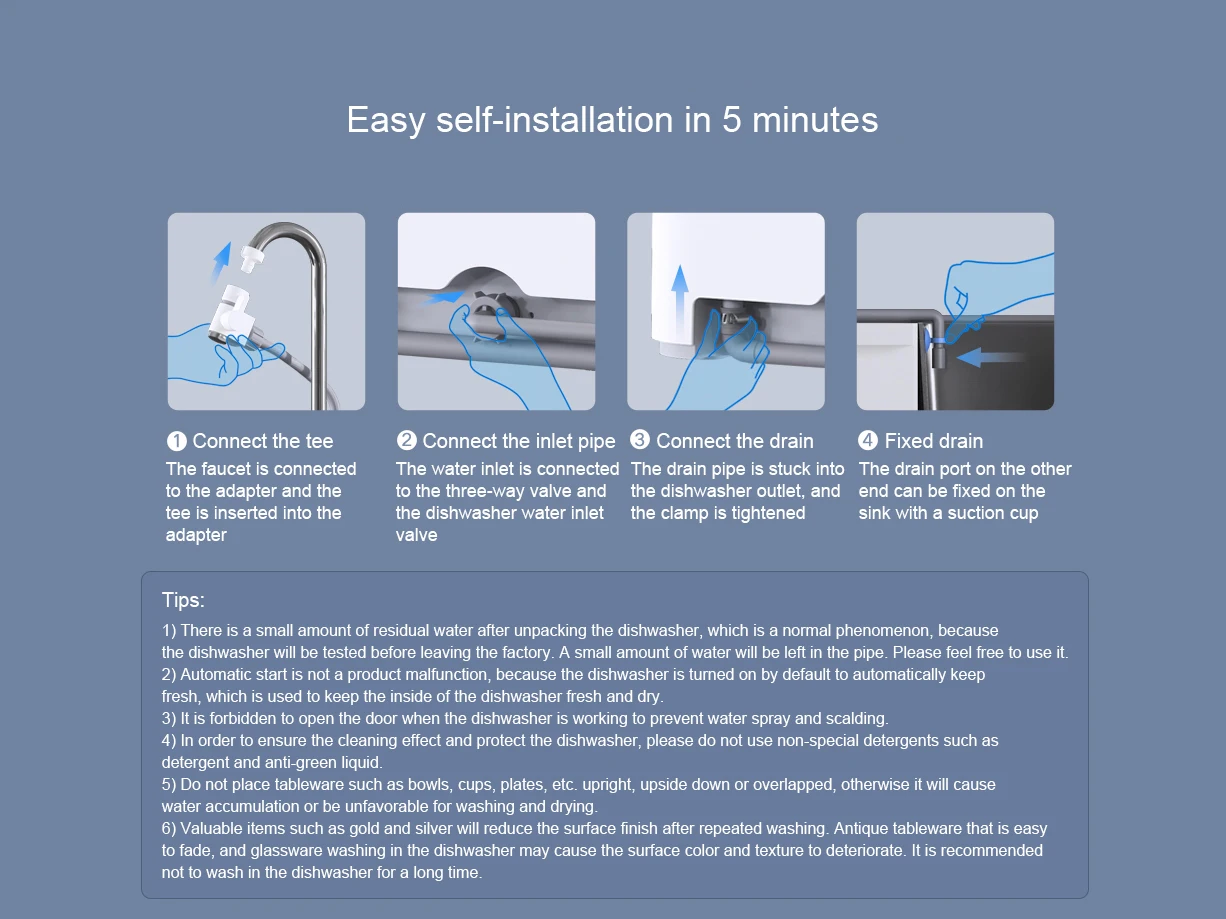 Easy self-installation in 5 minutes

❶ Connect the tee
The faucet is connected to the adapter and the tee is inserted into the adapter

❷ Connect the inlet pipe
The water inlet is connected to the three-way valve and the dishwasher water inlet valve

❸ Connect the drain
The drain pipe is stuck into the dishwasher outlet, and the clamp is tightened

❹ Fixed drain
The drain port on the other end can be fixed on the sink with a suction cup

Tips:
1) There is a small amount of residual water after unpacking the dishwasher, which is a normal phenomenon, because the dishwasher will be tested before leaving the factory. A small amount of water will be left in the pipe. Please feel free to use it.
2) Automatic start is not a product malfunction, because the dishwasher is turned on by default to automatically keep fresh, which is used to keep the inside of the dishwasher fresh and dry.
3) It is forbidden to open the door when the dishwasher is working to prevent water spray and scalding.
4) In order to ensure the cleaning effect and protect the dishwasher, please do not use non-special detergents such as detergent and anti-green liquid.
5) Do not place tableware such as bowls, cups, plates, etc. upright, upside down or overlapped, otherwise it will cause water accumulation or be unfavorable for washing and drying.
6) Valuable items such as gold and silver will reduce the surface finish after repeated washing. Antique tableware that is easy to fade, and glassware washing in the dishwasher may cause the surface color and texture to deteriorate. It is recommended not to wash in the dishwasher for a long time.