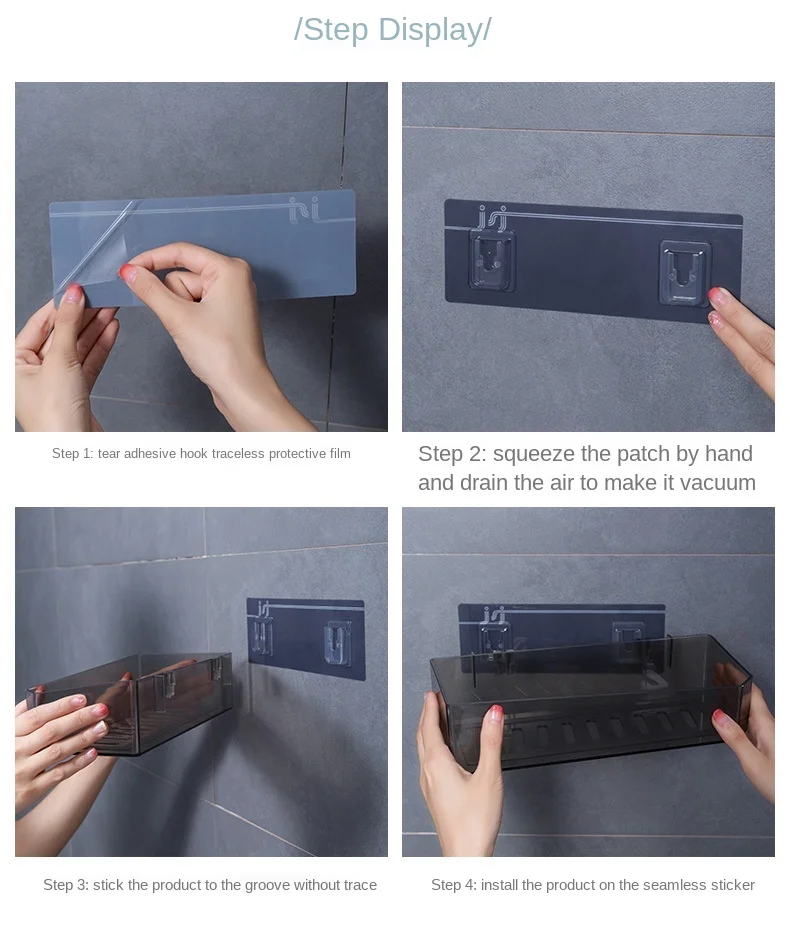 /Step Display/

Step 1: tear adhesive hook traceless protective film

Step 2: squeeze the patch by hand and drain the air to make it vacuum

Step 3: stick the product to the groove without trace

Step 4: install the product on the seamless sticker