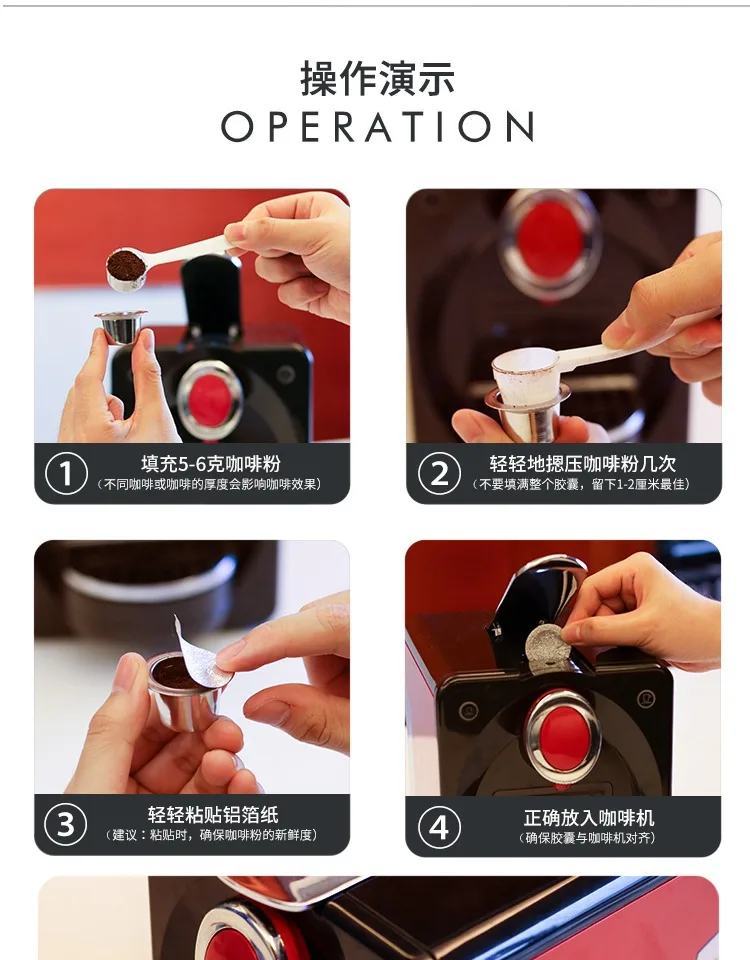 操作演示
OPERATION

1
填充5-6克咖啡粉
（不同咖啡或咖啡的厚度会影响咖啡效果）

2
轻轻地摁压咖啡粉几次
（不要填满整个胶囊，留下1-2厘米最佳）

3
轻轻粘贴铝箔纸
（建议：粘贴时，确保咖啡粉的新鲜度）

4
正确放入咖啡机
（确保胶囊与咖啡机对齐）