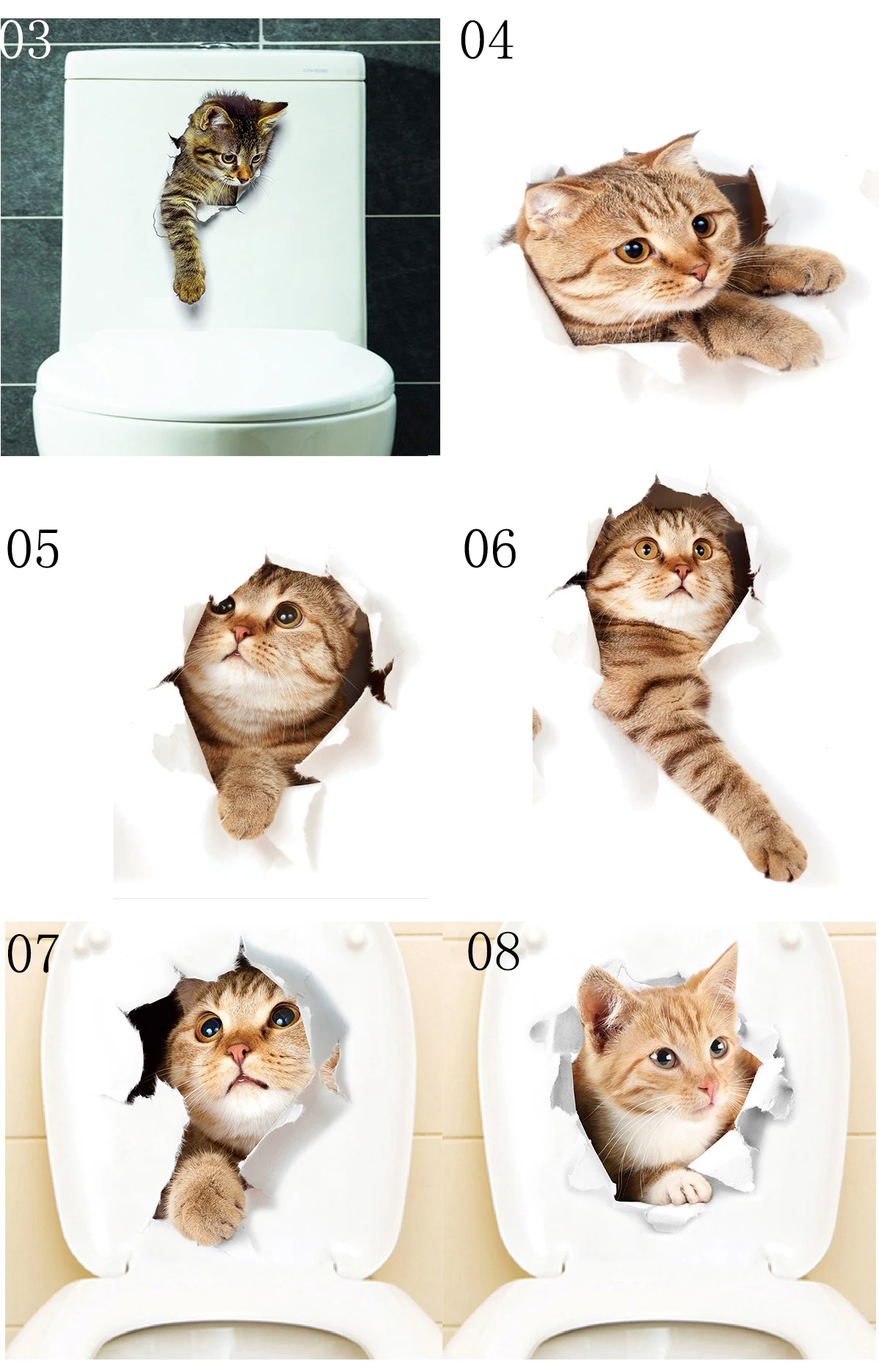 03

04

05

06

07

08