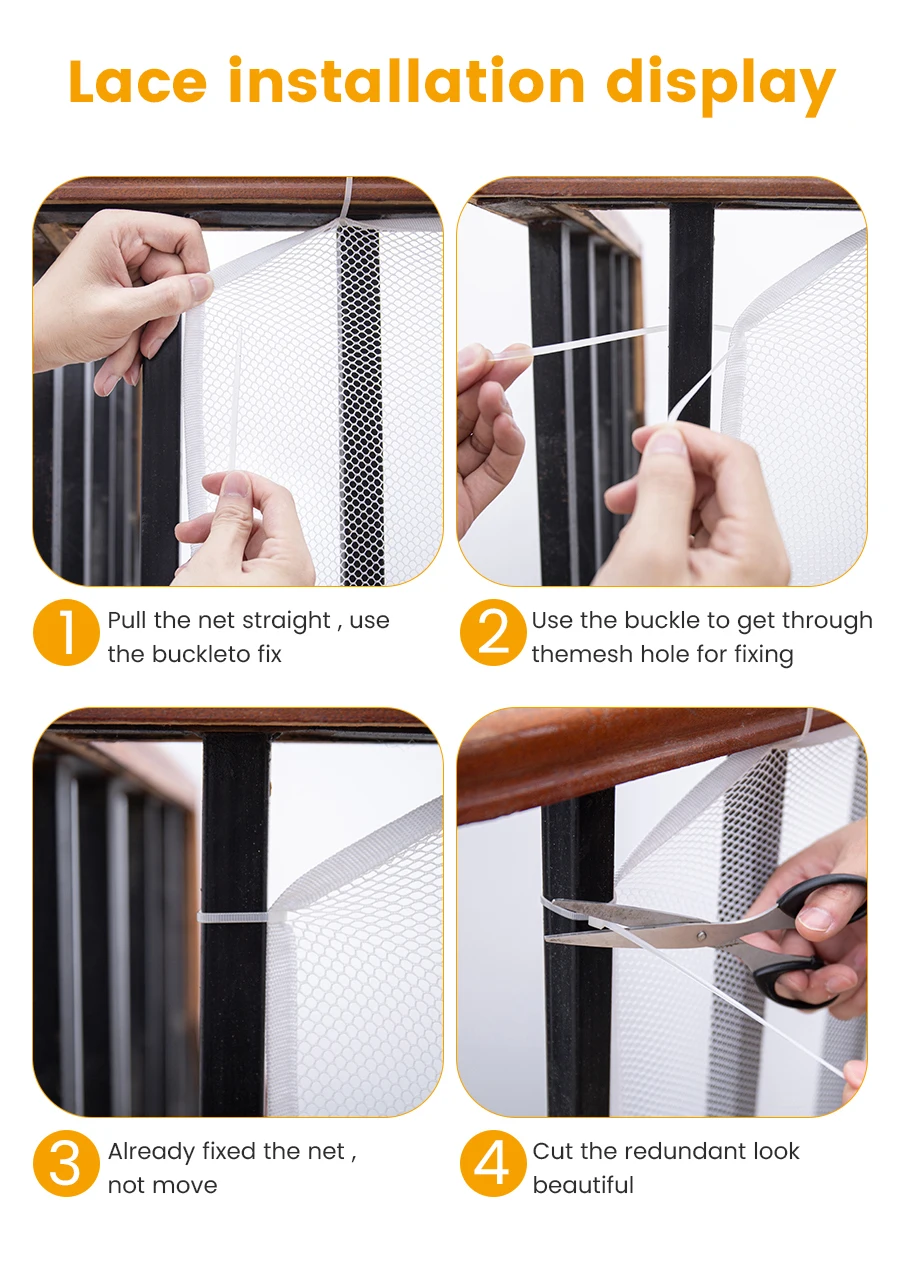 Lace installation display

1 Pull the net straight , use the buckleto fix

2 Use the buckle to get through themesh hole for fixing

3 Already fixed the net , not move

4 Cut the redundant look beautiful