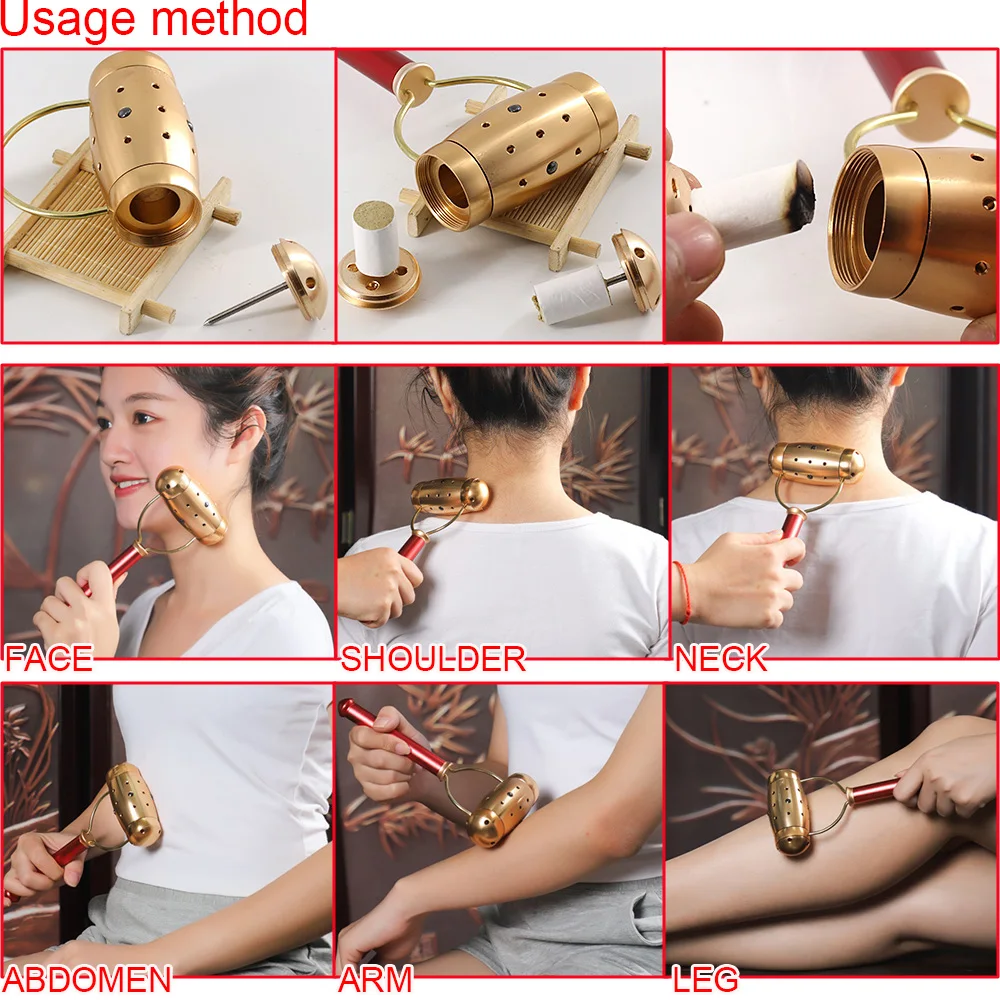 Usage method

FACE

SHOULDER

NECK

ABDOMEN

ARM

LEG