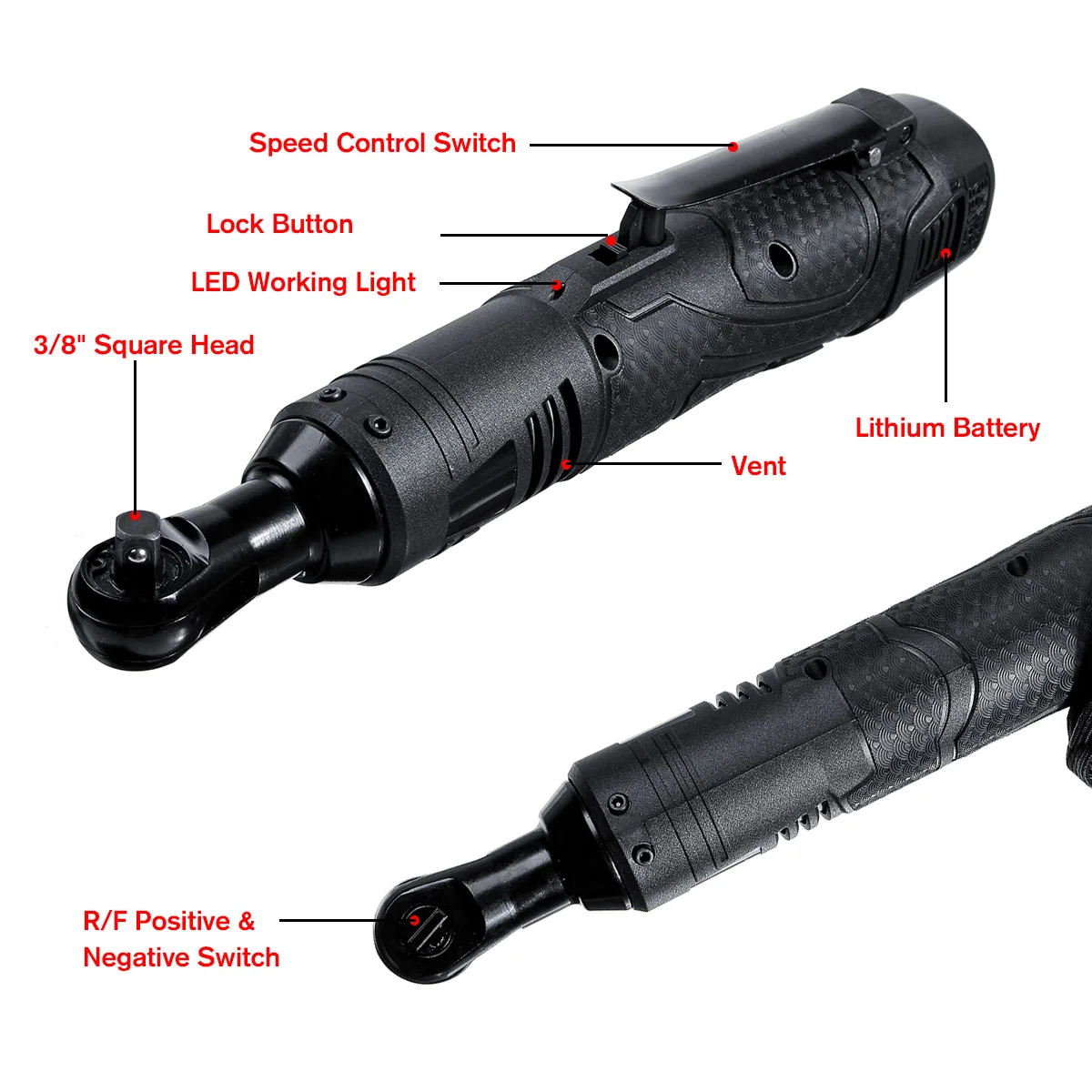 Speed Control Switch

Lock Button

LED Working Light

3/8" Square Head

Lithium Battery

Vent

R/F Positive & Negative Switch