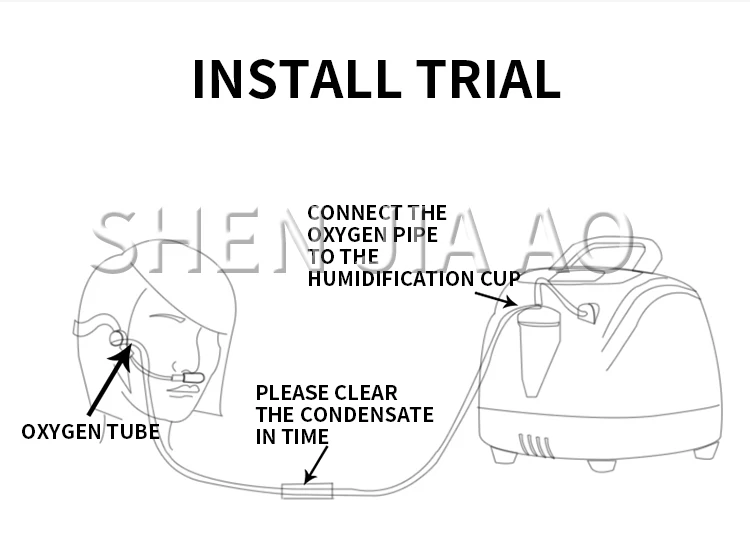 INSTALL TRIAL

SHENJIA AO

CONNECT THE OXYGEN PIPE TO THE HUMIDIFICATION CUP

OXYGEN TUBE

PLEASE CLEAR THE CONDENSATE IN TIME