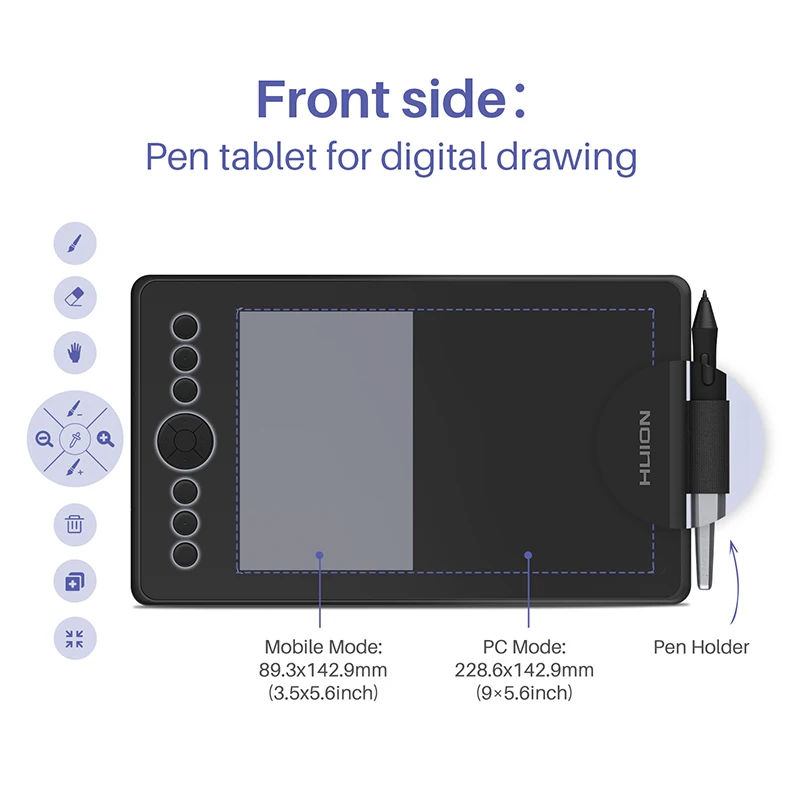 Front side:
Pen tablet for digital drawing

HUION

Mobile Mode:
89.3x142.9mm
(3.5x5.6inch)

PC Mode:
228.6x142.9mm
(9×5.6inch)

Pen Holder