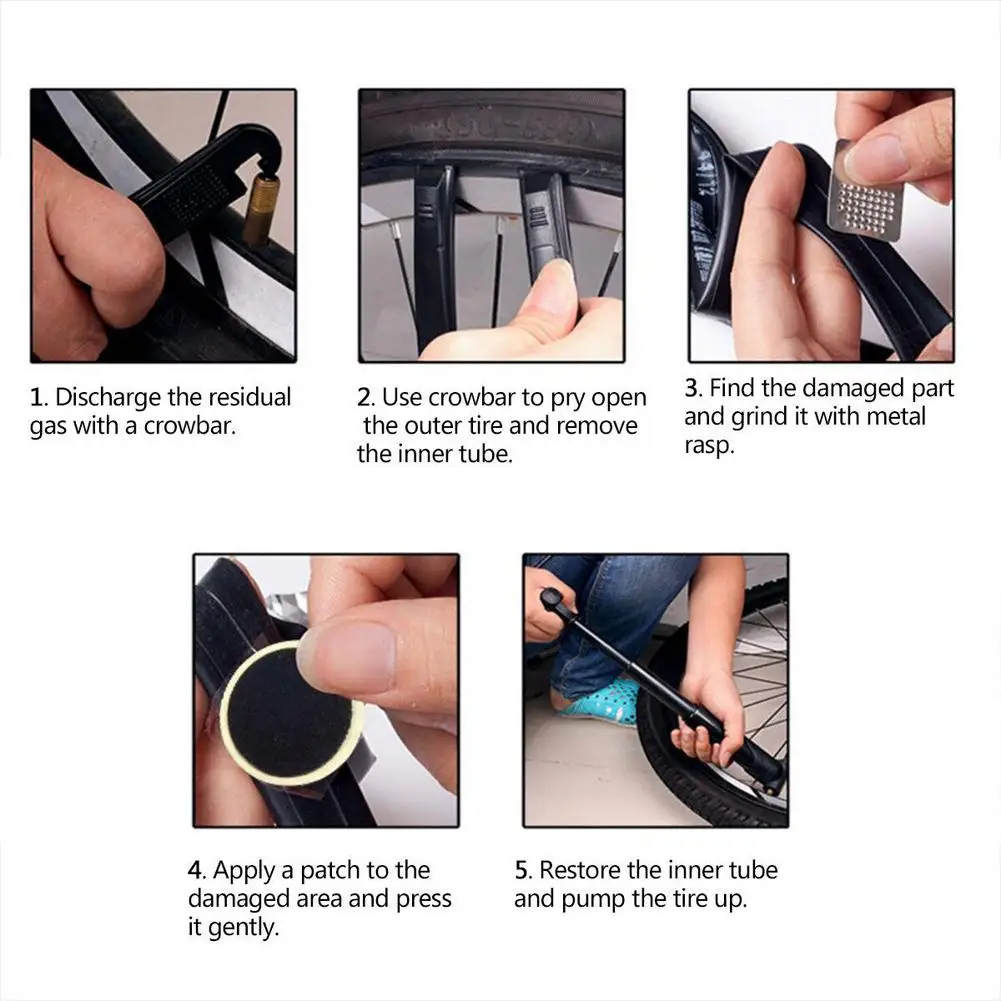 1. Discharge the residual gas with a crowbar.

2. Use crowbar to pry open the outer tire and remove the inner tube.

3. Find the damaged part and grind it with metal rasp.

4. Apply a patch to the damaged area and press it gently.

5. Restore the inner tube and pump the tire up.