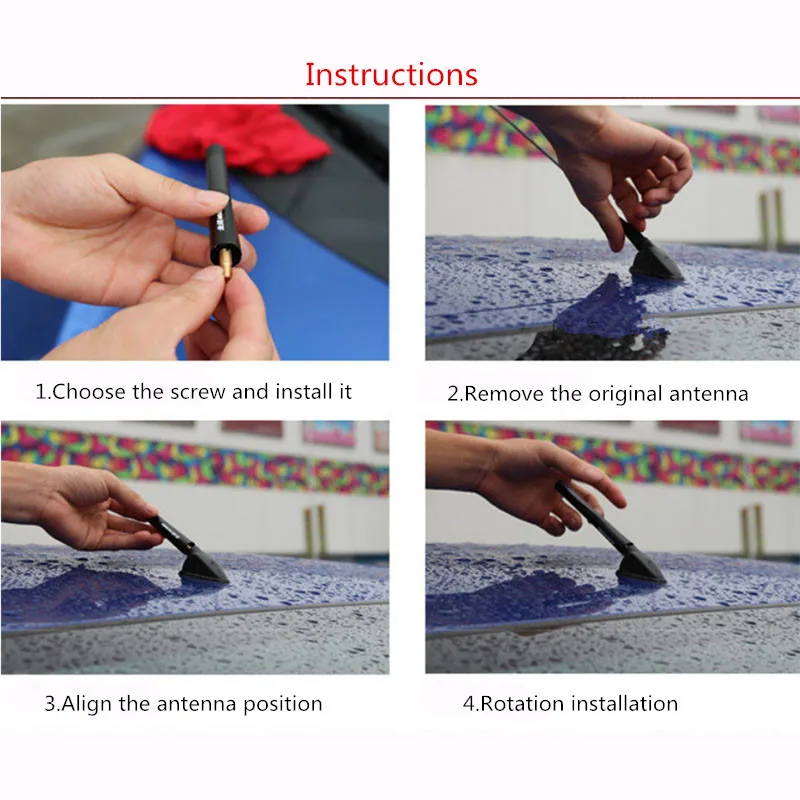 Instructions

1.Choose the screw and install it

2.Remove the original antenna

3.Align the antenna position

4.Rotation installation