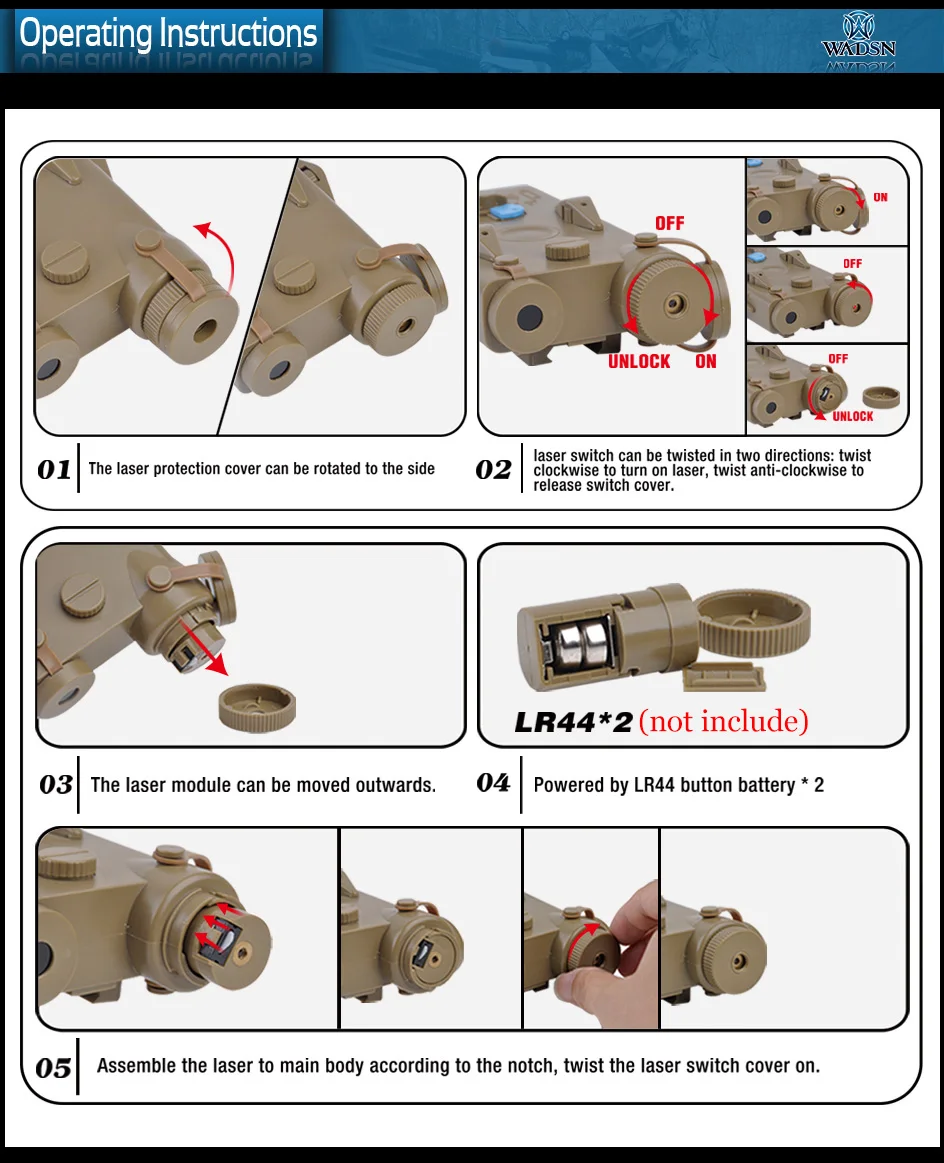 Operating Instructions

WADSN

OFF

UNLOCK ON

ON

OFF

OFF

UNLOCK

01 The laser protection cover can be rotated to the side

02 laser switch can be twisted in two directions: twist clockwise to turn on laser, twist anti-clockwise to release switch cover.

LR44*2 (not include)

03 The laser module can be moved outwards.

04 Powered by LR44 button battery * 2

05 Assemble the laser to main body according to the notch, twist the laser switch cover on.