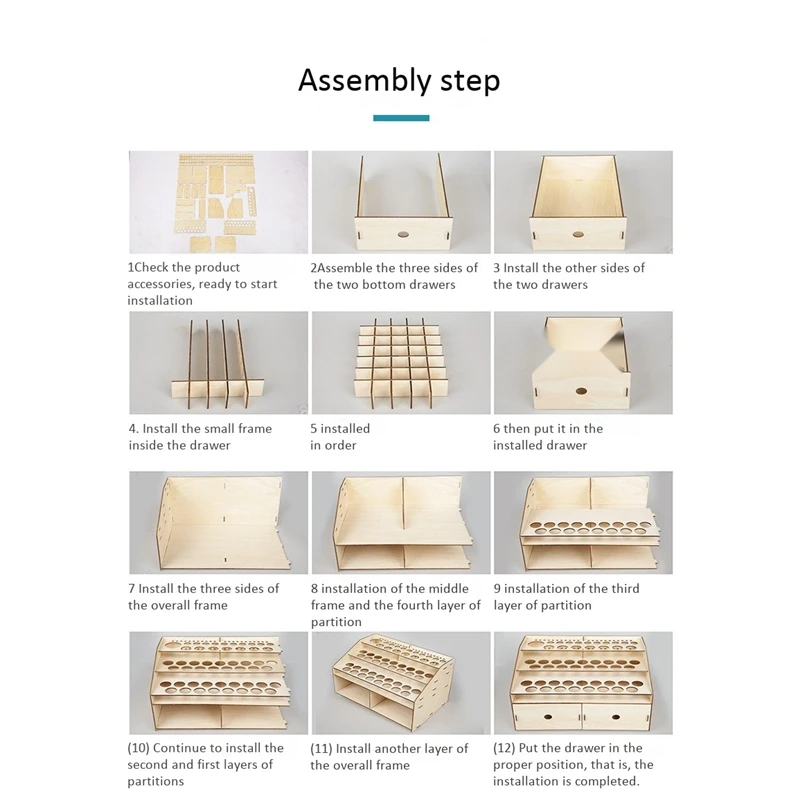 Assembly step

1Check the product accessories, ready to start installation

2Assemble the three sides of the two bottom drawers

3 Install the other sides of the two drawers

4. Install the small frame inside the drawer

5 installed in order

6 then put it in the installed drawer

7 Install the three sides of the overall frame

8 installation of the middle frame and the fourth layer of partition

9 installation of the third layer of partition

(10) Continue to install the second and first layers of partitions

(11) Install another layer of the overall frame

(12) Put the drawer in the proper position, that is, the installation is completed.