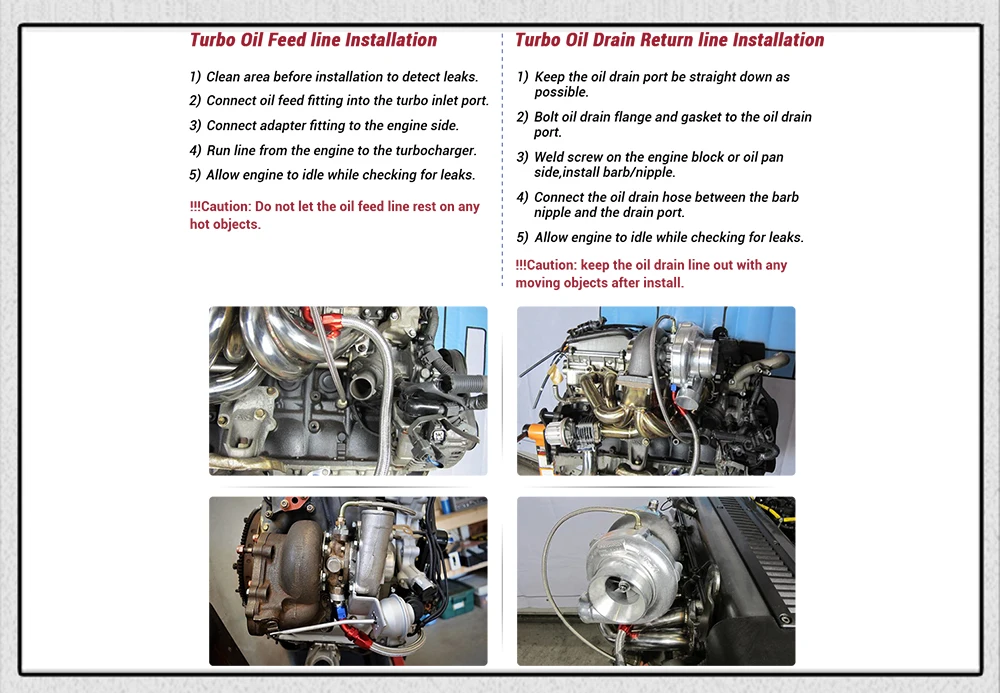 Turbo Oil Feed line Installation

1) Clean area before installation to detect leaks.
2) Connect oil feed fitting into the turbo inlet port.
3) Connect adapter fitting to the engine side.
4) Run line from the engine to the turbocharger.
5) Allow engine to idle while checking for leaks.

!!!Caution: Do not let the oil feed line rest on any hot objects.

Turbo Oil Drain Return line Installation

1) Keep the oil drain port be straight down as possible.
2) Bolt oil drain flange and gasket to the oil drain port.
3) Weld screw on the engine block or oil pan side,install barb/nipple.
4) Connect the oil drain hose between the barb nipple and the drain port.
5) Allow engine to idle while checking for leaks.

!!!Caution: keep the oil drain line out with any moving objects after install.