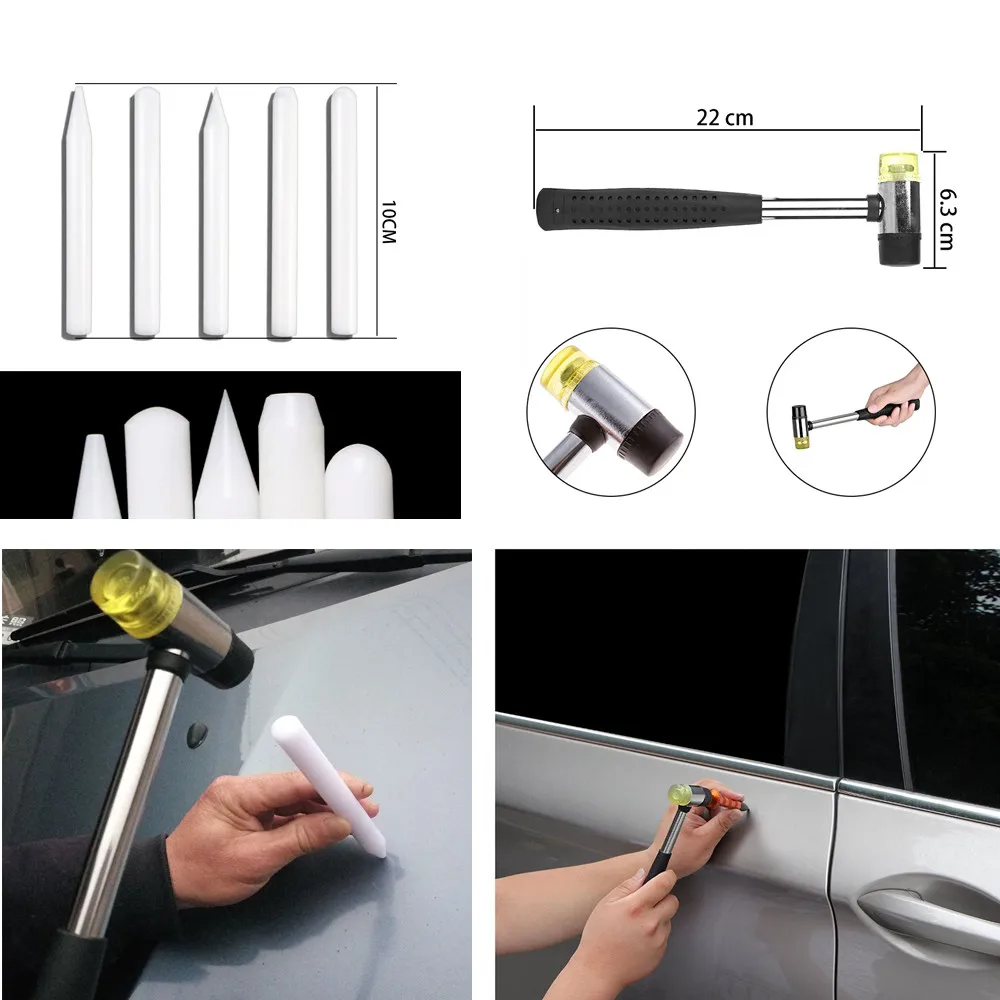 10CM

22 cm

6.3 cm