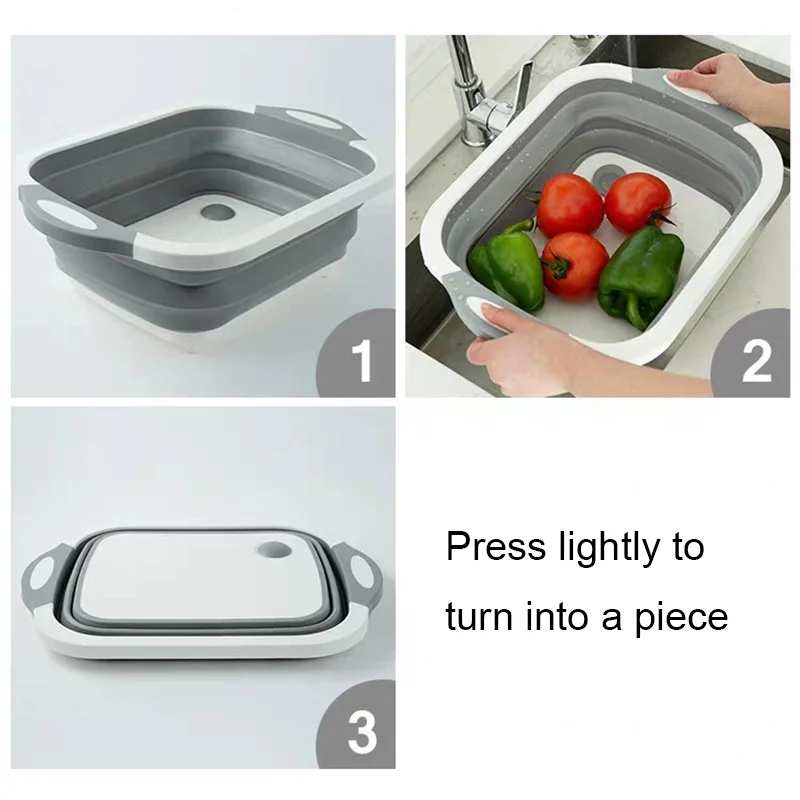 1

2

3

Press lightly to turn into a piece