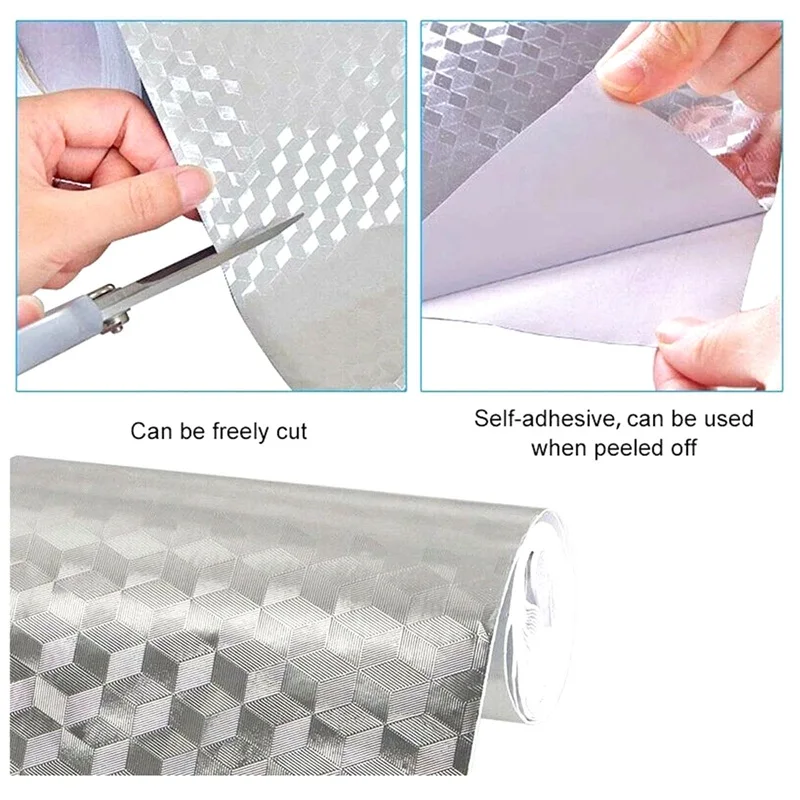 Can be freely cut

Self-adhesive, can be used when peeled off