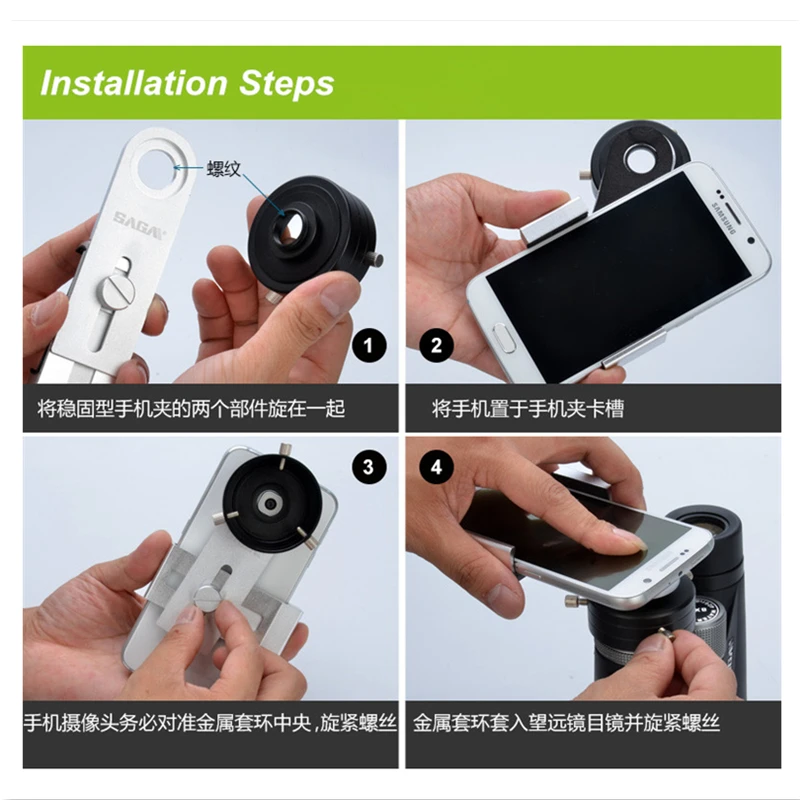 Installation Steps

螺纹

SAGA

1

将稳固型手机夹的两个部件旋在一起

SAMSUNG

2

将手机置于手机夹卡槽

3

手机摄像头务必对准金属套环中央，旋紧螺丝

4

金属套环套入望远镜目镜并旋紧螺丝