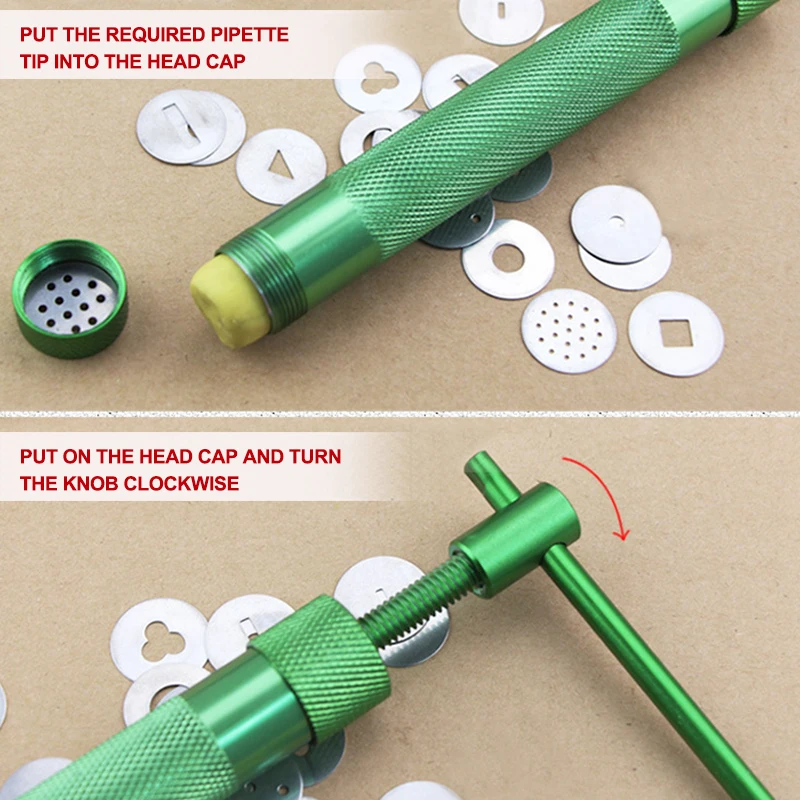 PUT THE REQUIRED PIPETTE TIP INTO THE HEAD CAP

PUT ON THE HEAD CAP AND TURN THE KNOB CLOCKWISE