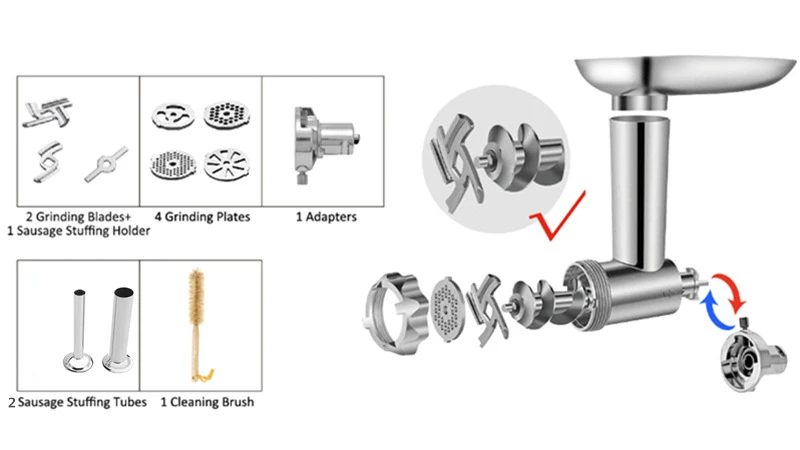 2 Grinding Blades+
1 Sausage Stuffing Holder

4 Grinding Plates

1 Adapters

2 Sausage Stuffing Tubes

1 Cleaning Brush