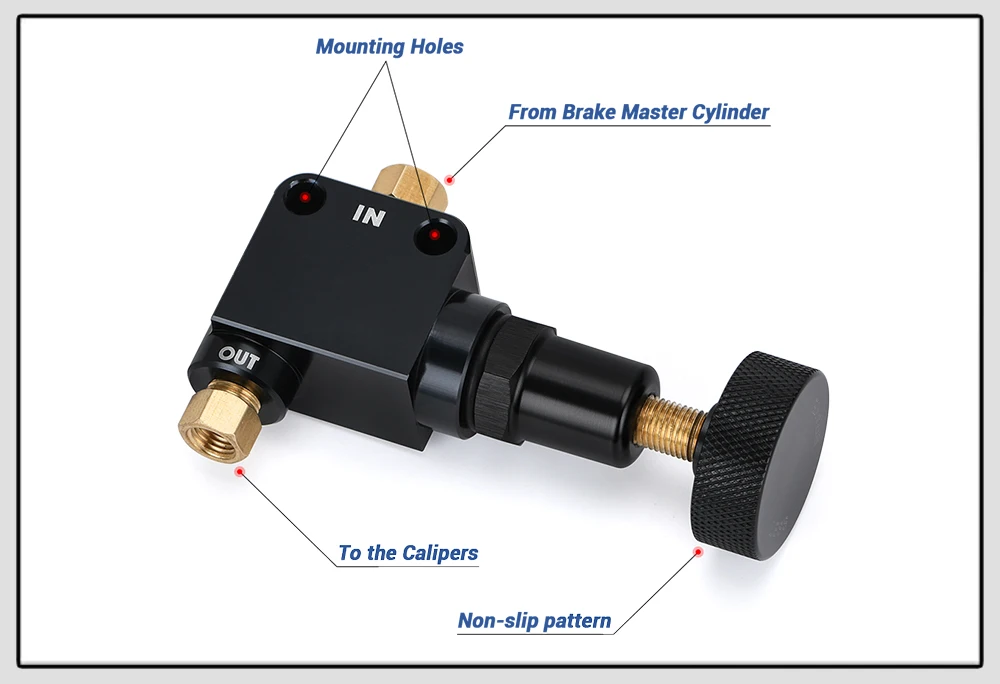 Mounting Holes

From Brake Master Cylinder

IN

OUT

To the Calipers

Non-slip pattern