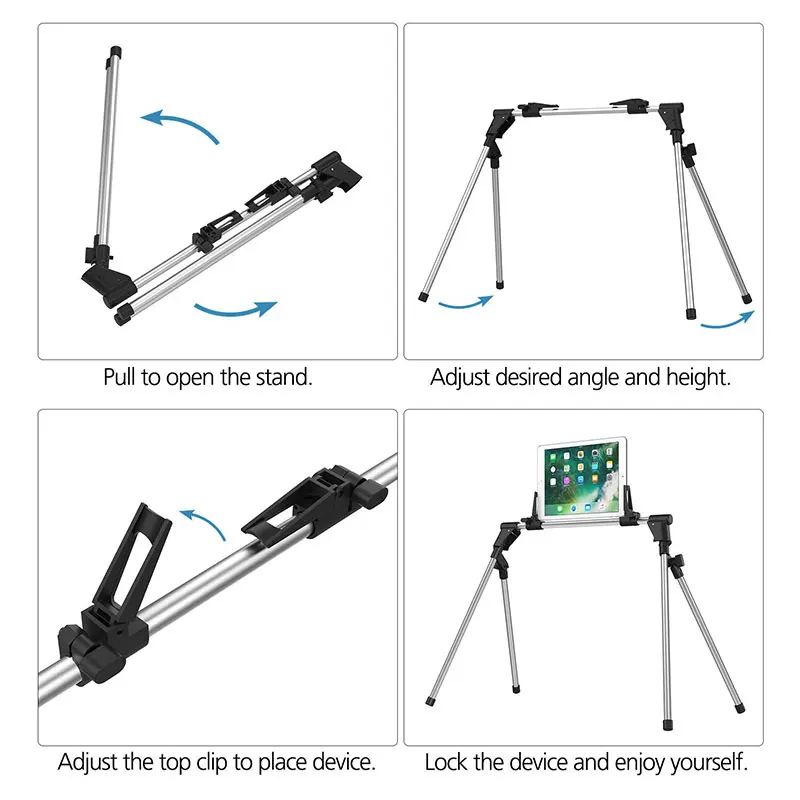 Pull to open the stand.

Adjust desired angle and height.

Adjust the top clip to place device.

Lock the device and enjoy yourself.