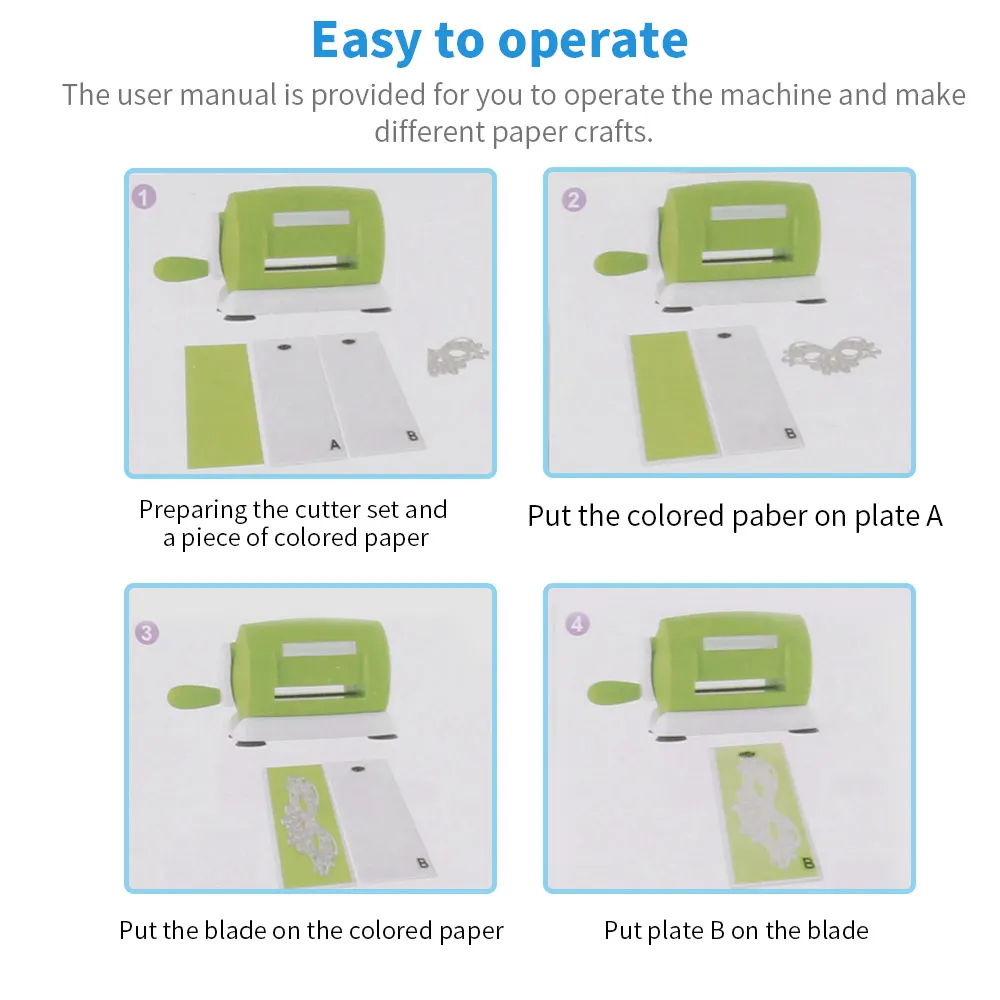 Easy to operate

The user manual is provided for you to operate the machine and make different paper crafts.

1

A B

Preparing the cutter set and a piece of colored paper

2

B

Put the colored paber on plate A

3

B

Put the blade on the colored paper

4

B

Put plate B on the blade