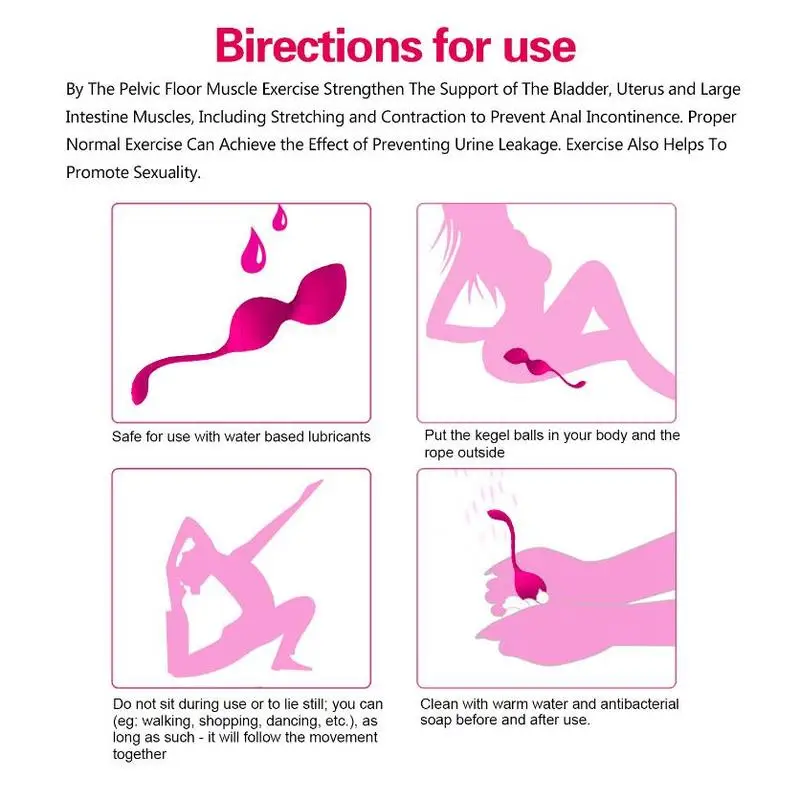 Birections for use

By The Pelvic Floor Muscle Exercise Strengthen The Support of The Bladder, Uterus and Large Intestine Muscles, Including Stretching and Contraction to Prevent Anal Incontinence. Proper Normal Exercise Can Achieve the Effect of Preventing Urine Leakage. Exercise Also Helps To Promote Sexuality.

Safe for use with water based lubricants

Put the kegel balls in your body and the rope outside

Do not sit during use or to lie still; you can (eg: walking, shopping, dancing, etc.), as long as such - it will follow the movement together

Clean with warm water and antibacterial soap before and after use.