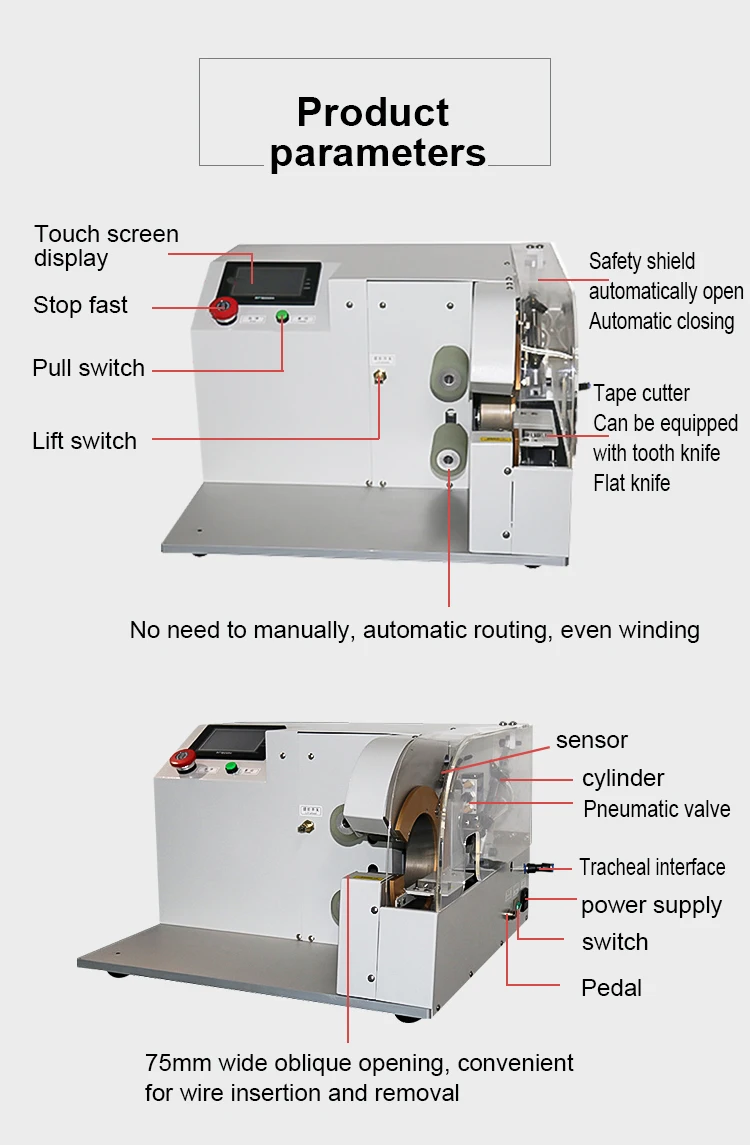 Product parameters

Touch screen display

Stop fast

Pull switch

Lift switch

Safety shield automatically open Automatic closing

Tape cutter Can be equipped with tooth knife Flat knife

No need to manually, automatic routing, even winding

sensor

cylinder

Pneumatic valve

Tracheal interface

power supply

switch

Pedal

75mm wide oblique opening, convenient for wire insertion and removal