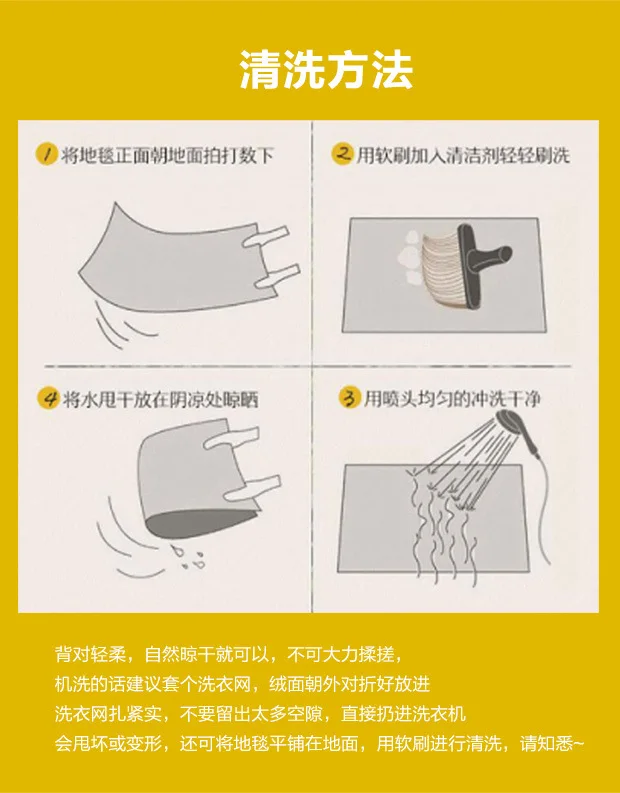 清洗方法

1 将地毯正面朝地面拍打数下

2 用软刷加入清洁剂轻轻刷洗

4 将水甩干放在阴凉处晾晒

3 用喷头均匀的冲洗干净

背对轻柔，自然晾干就可以，不可大力揉搓，
机洗的话建议套个洗衣网，绒面朝外对折好放进
洗衣网扎紧实，不要留出太多空隙，直接扔进洗衣机
会甩坏或变形，还可将地毯平铺在地面，用软刷进行清洗，请知悉~