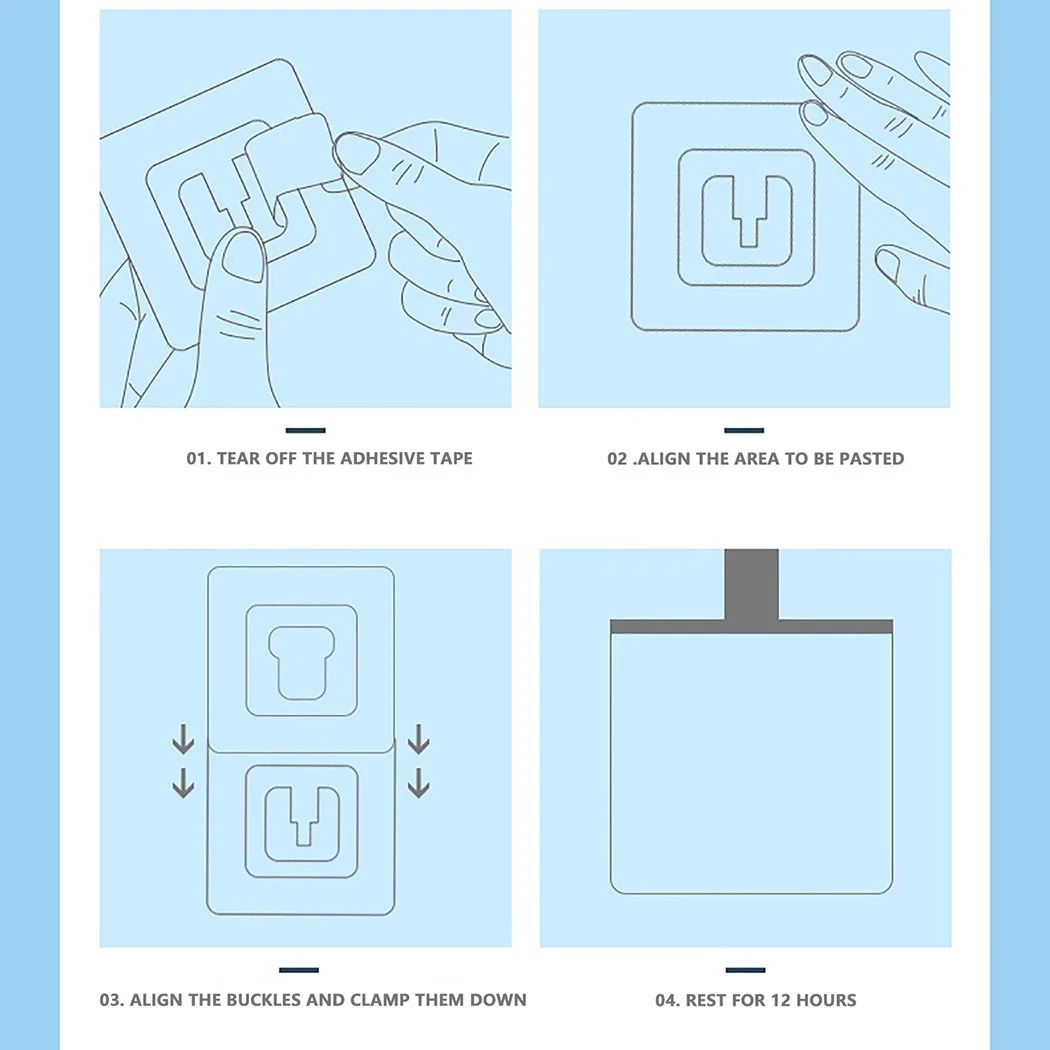 01. TEAR OFF THE ADHESIVE TAPE

02 .ALIGN THE AREA TO BE PASTED

03. ALIGN THE BUCKLES AND CLAMP THEM DOWN

04. REST FOR 12 HOURS