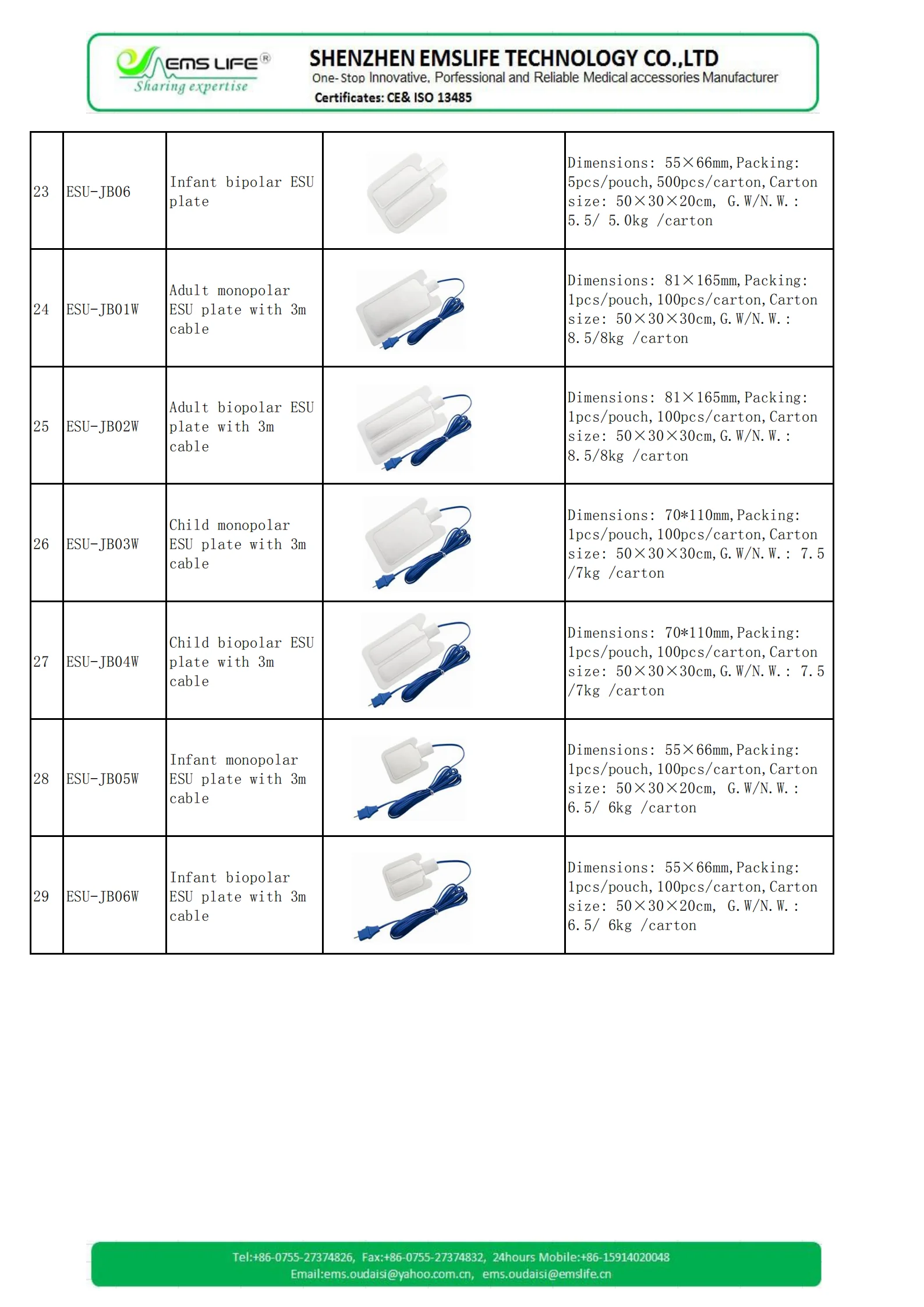 EMS LIFE®
Sharing expertise

SHENZHEN EMSLIFE TECHNOLOGY CO.,LTD
One-Stop Innovative, Porfessional and Reliable Medical accessories Manufacturer
Certificates: CE& ISO 13485

| 23 | ESU-JB06 | Infant bipolar ESU plate | | Dimensions: 55×66mm, Packing: 5pcs/pouch, 500pcs/carton, Carton size: 50×30×20cm, G.W/N.W.: 5.5/ 5.0kg /carton |
|---|---|---|---|---|
| 24 | ESU-JB01W | Adult monopolar ESU plate with 3m cable | | Dimensions: 81×165mm, Packing: 1pcs/pouch, 100pcs/carton, Carton size: 50×30×30cm, G.W/N.W.: 8.5/8kg /carton |
| 25 | ESU-JB02W | Adult biopolar ESU plate with 3m cable | | Dimensions: 81×165mm, Packing: 1pcs/pouch, 100pcs/carton, Carton size: 50×30×30cm, G.W/N.W.: 8.5/8kg /carton |
| 26 | ESU-JB03W | Child monopolar ESU plate with 3m cable | | Dimensions: 70*110mm, Packing: 1pcs/pouch, 100pcs/carton, Carton size: 50×30×30cm, G.W/N.W.: 7.5 /7kg /carton |
| 27 | ESU-JB04W | Child biopolar ESU plate with 3m cable | | Dimensions: 70*110mm, Packing: 1pcs/pouch, 100pcs/carton, Carton size: 50×30×30cm, G.W/N.W.: 7.5 /7kg /carton |
| 28 | ESU-JB05W | Infant monopolar ESU plate with 3m cable | | Dimensions: 55×66mm, Packing: 1pcs/pouch, 100pcs/carton, Carton size: 50×30×20cm, G.W/N.W.: 6.5/ 6kg /carton |
| 29 | ESU-JB06W | Infant biopolar ESU plate with 3m cable | | Dimensions: 55×66mm, Packing: 1pcs/pouch, 100pcs/carton, Carton size: 50×30×20cm, G.W/N.W.: 6.5/ 6kg /carton |

Tel:+86-0755-27374826, Fax:+86-0755-27374832, 24hours Mobile:+86-15914020048
Email:ems.oudaisi@yahoo.com.cn, ems.oudaisi@emslife.cn