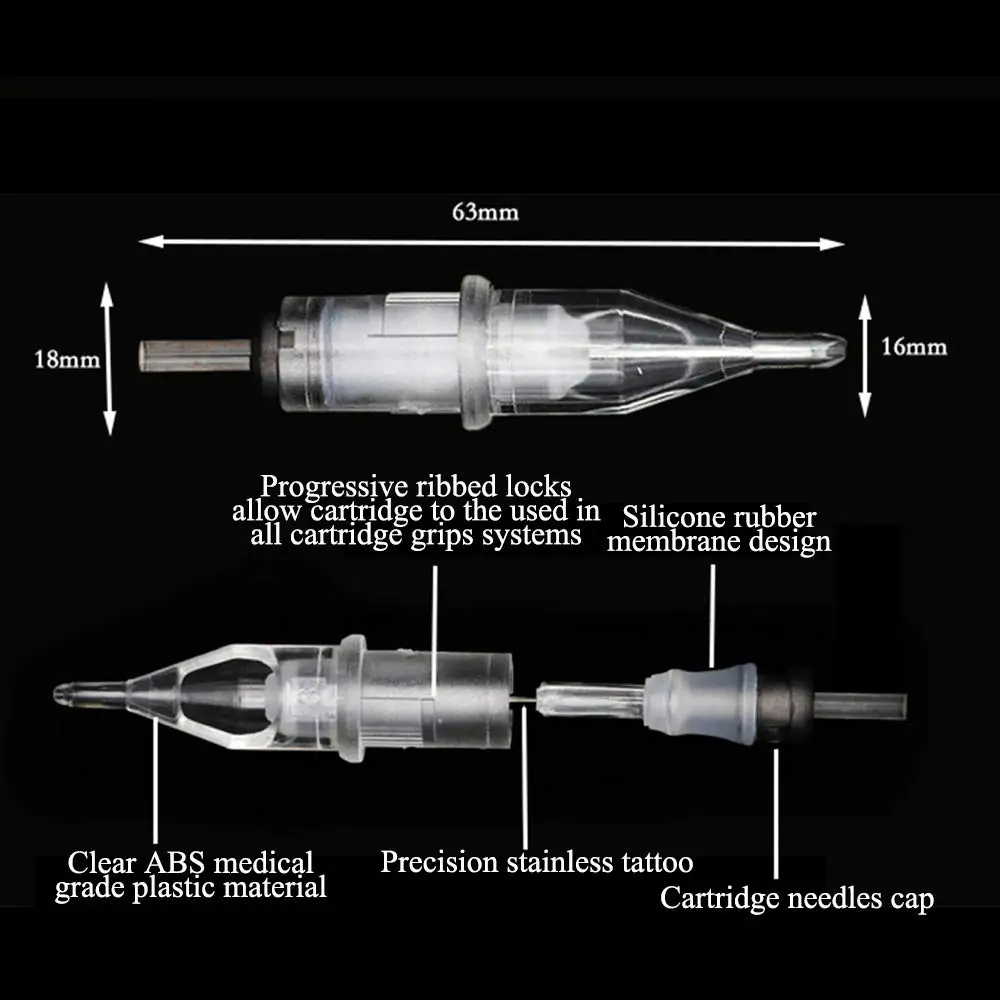 63mm

18mm

16mm

Progressive ribbed locks allow cartridge to the used in all cartridge grips systems

Silicone rubber membrane design

Clear ABS medical grade plastic material

Precision stainless tattoo

Cartridge needles cap