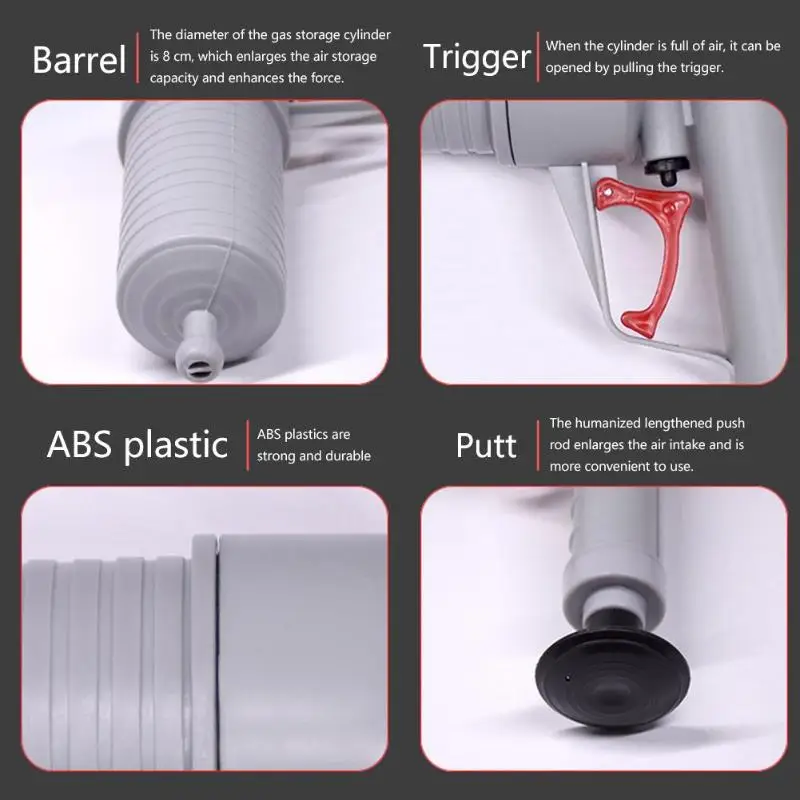 Barrel

The diameter of the gas storage cylinder is 8 cm, which enlarges the air storage capacity and enhances the force.

Trigger

When the cylinder is full of air, it can be opened by pulling the trigger.

ABS plastic

ABS plastics are strong and durable

Putt

The humanized lengthened push rod enlarges the air intake and is more convenient to use.